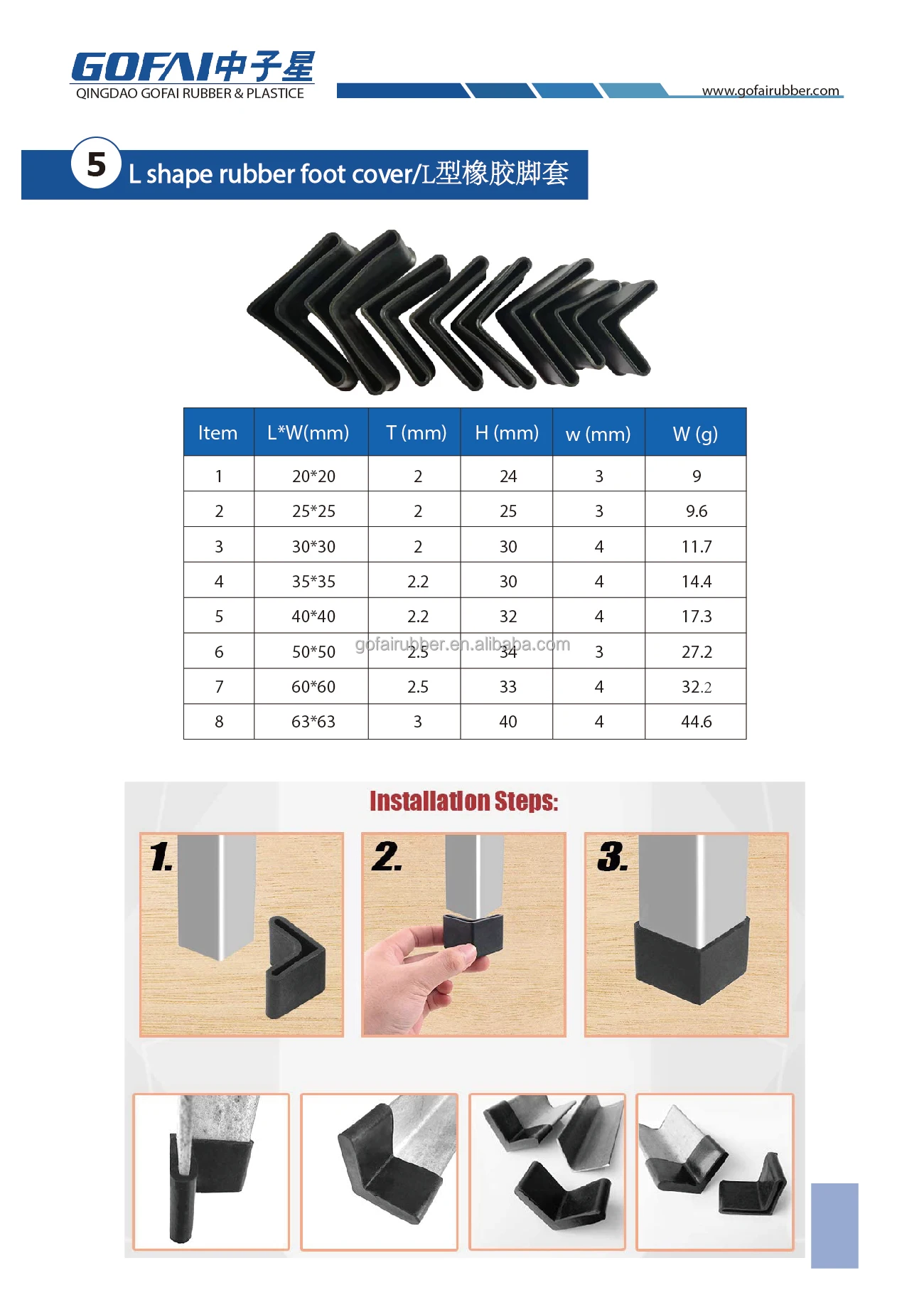 GOFAI中子星
QINGDAO GOFAI RUBBER & PLASTICE

www.gofairubber.com

5 L shape rubber foot cover/L型橡胶脚套

| Item | L*W(mm) | T (mm) | H (mm) | w (mm) | W (g) |
|---|---|---|---|---|---|
| 1 | 20*20 | 2 | 24 | 3 | 9 |
| 2 | 25*25 | 2 | 25 | 3 | 9.6 |
| 3 | 30*30 | 2 | 30 | 4 | 11.7 |
| 4 | 35*35 | 2.2 | 30 | 4 | 14.4 |
| 5 | 40*40 | 2.2 | 32 | 4 | 17.3 |
| 6 | 50*50 | 2.5 | 34 | 3 | 27.2 |
| 7 | 60*60 | 2.5 | 33 | 4 | 32.2 |
| 8 | 63*63 | 3 | 40 | 4 | 44.6 |

gofairubber.en.alibaba.com

Installation Steps:

1.

2.

3.