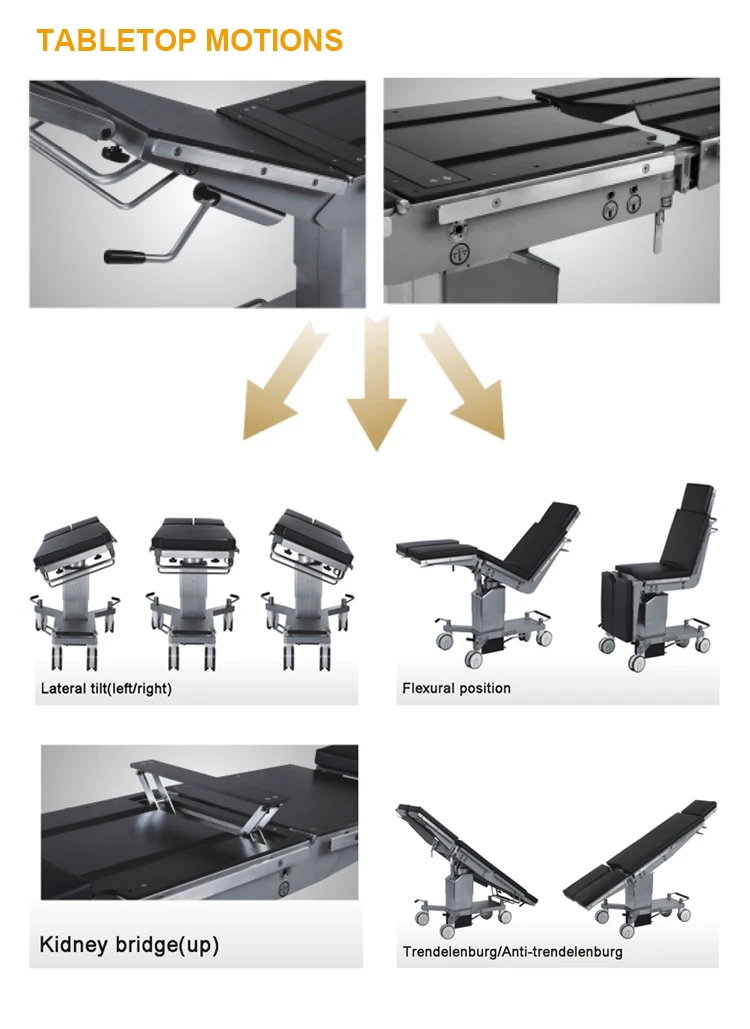 TABLETOP MOTIONS

Lateral tilt(left/right)

Flexural position

Kidney bridge(up)

Trendelenburg/Anti-trendelenburg