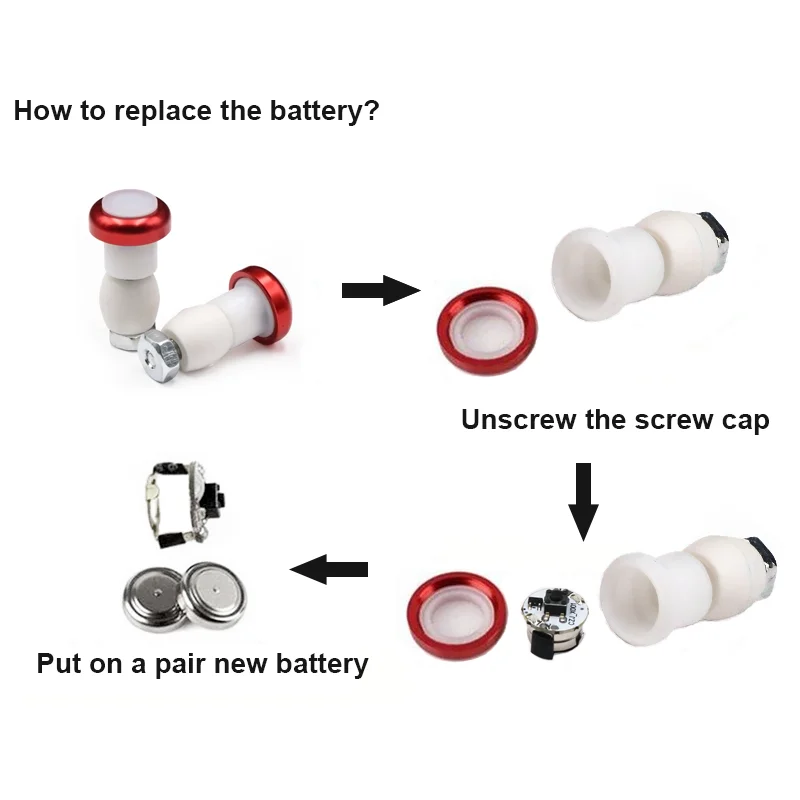 How to replace the battery?

Unscrew the screw cap

Put on a pair new battery