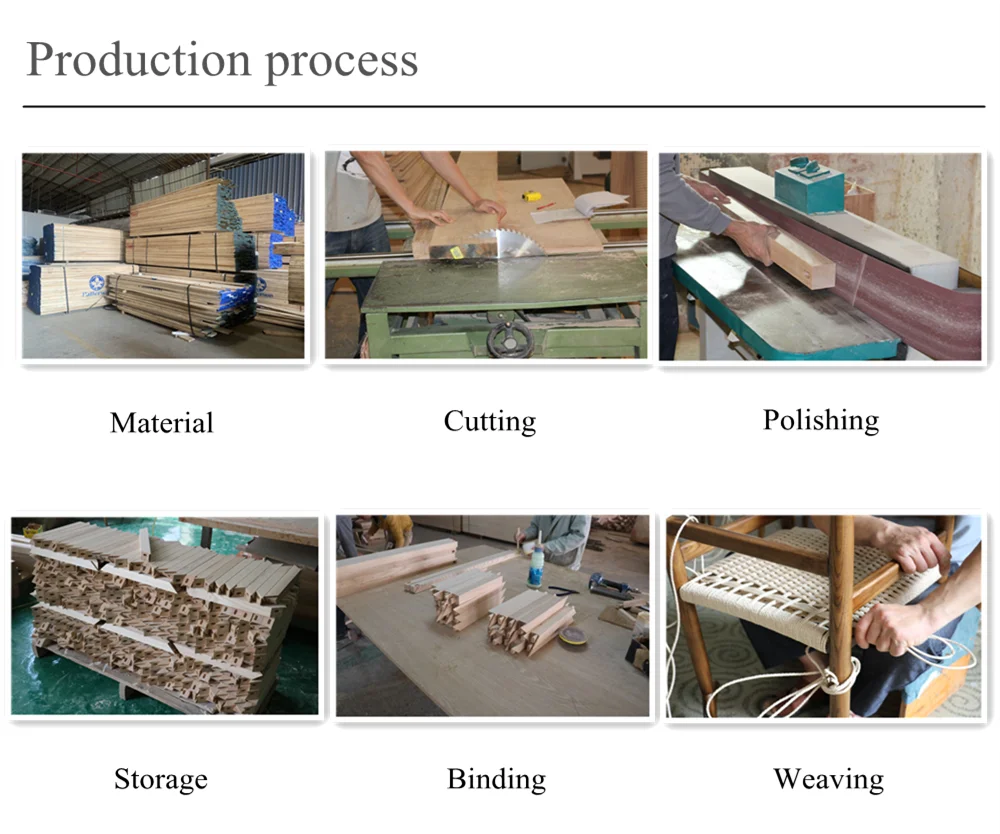 Production process

Material

Cutting

Polishing

Storage

Binding

Weaving