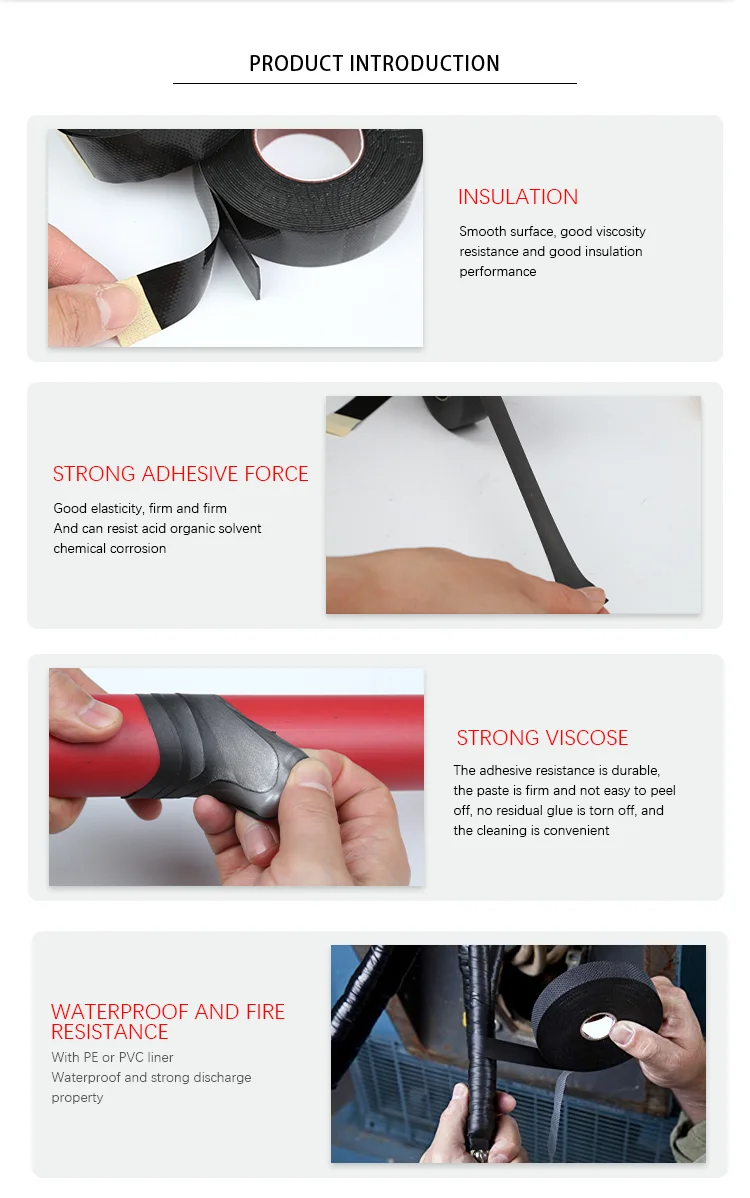 PRODUCT INTRODUCTION

INSULATION

Smooth surface, good viscosity resistance and good insulation performance

STRONG ADHESIVE FORCE

Good elasticity, firm and firm
And can resist acid organic solvent chemical corrosion

STRONG VISCOSE

The adhesive resistance is durable, the paste is firm and not easy to peel off, no residual glue is torn off, and the cleaning is convenient

WATERPROOF AND FIRE RESISTANCE

With PE or PVC liner
Waterproof and strong discharge property