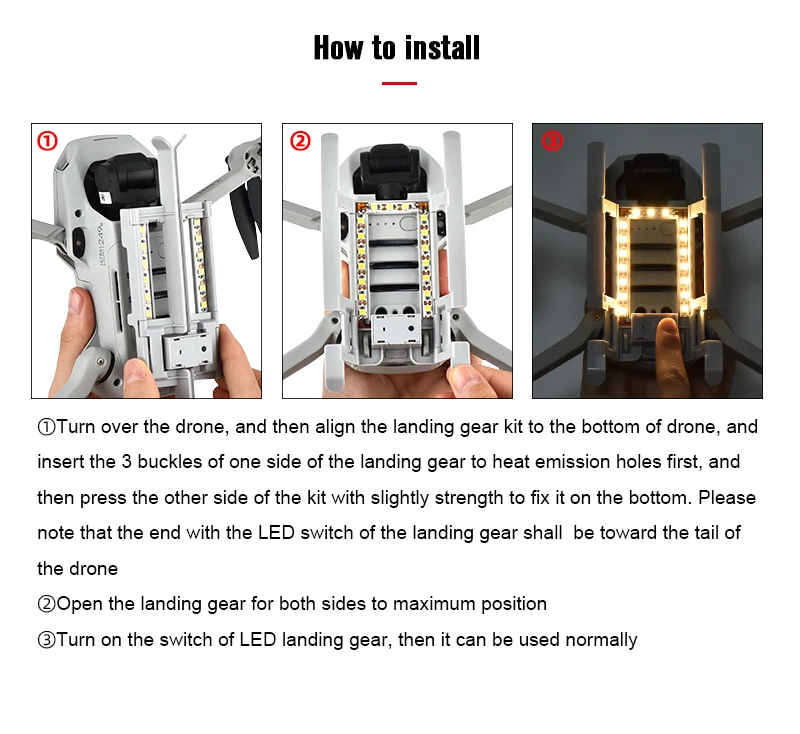 How to install

①

②

③

①Turn over the drone, and then align the landing gear kit to the bottom of drone, and insert the 3 buckles of one side of the landing gear to heat emission holes first, and then press the other side of the kit with slightly strength to fix it on the bottom. Please note that the end with the LED switch of the landing gear shall be toward the tail of the drone

②Open the landing gear for both sides to maximum position

③Turn on the switch of LED landing gear, then it can be used normally