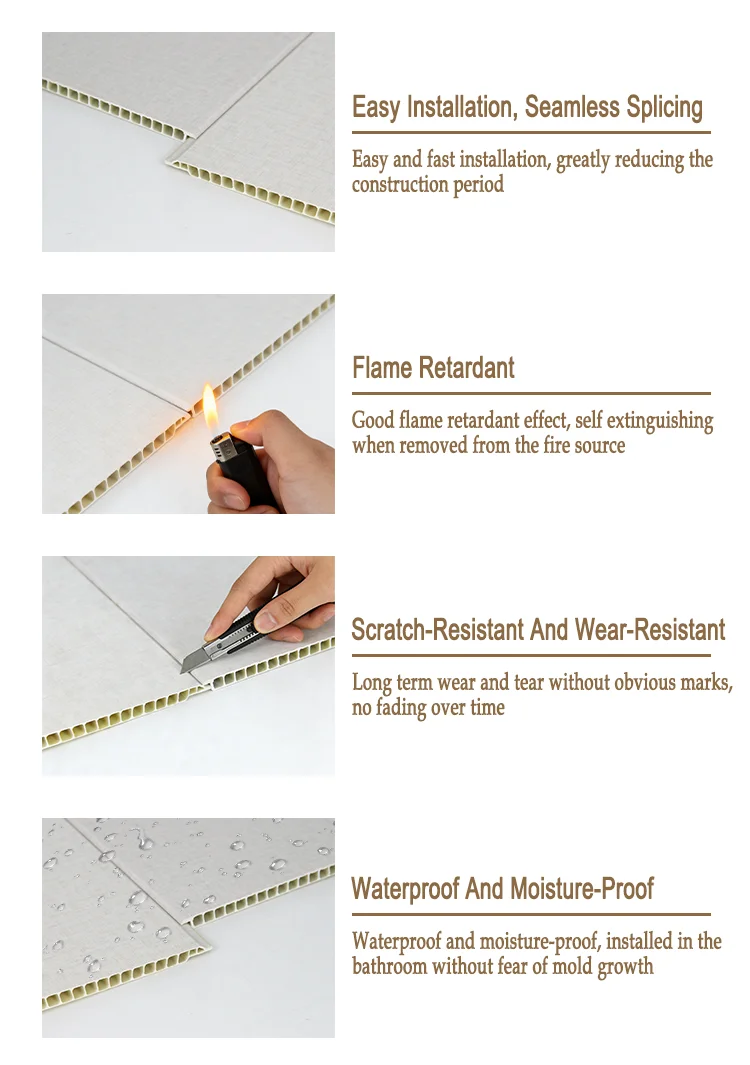 Easy Installation, Seamless Splicing

Easy and fast installation, greatly reducing the construction period

Flame Retardant

Good flame retardant effect, self extinguishing when removed from the fire source

Scratch-Resistant And Wear-Resistant

Long term wear and tear without obvious marks, no fading over time

Waterproof And Moisture-Proof

Waterproof and moisture-proof, installed in the bathroom without fear of mold growth