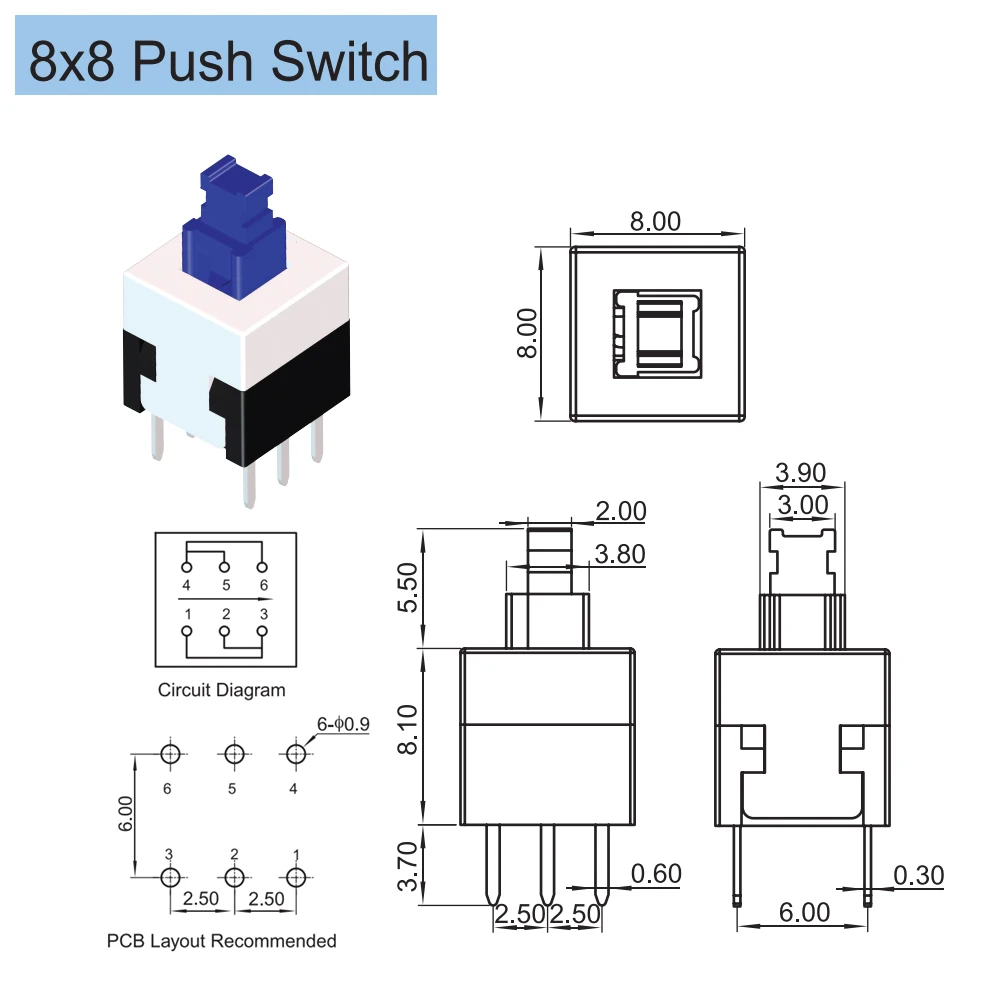 8x8 Push Switch

8.00

8.00

4 5 6

1 2 3

Circuit Diagram

6-ϕ0.9

6 5 4

6.00

3 2 1

2.50 2.50

PCB Layout Recommended

2.00

3.80

5.50

8.10

3.70

0.60

2.50 2.50

3.90

3.00

0.30

6.00