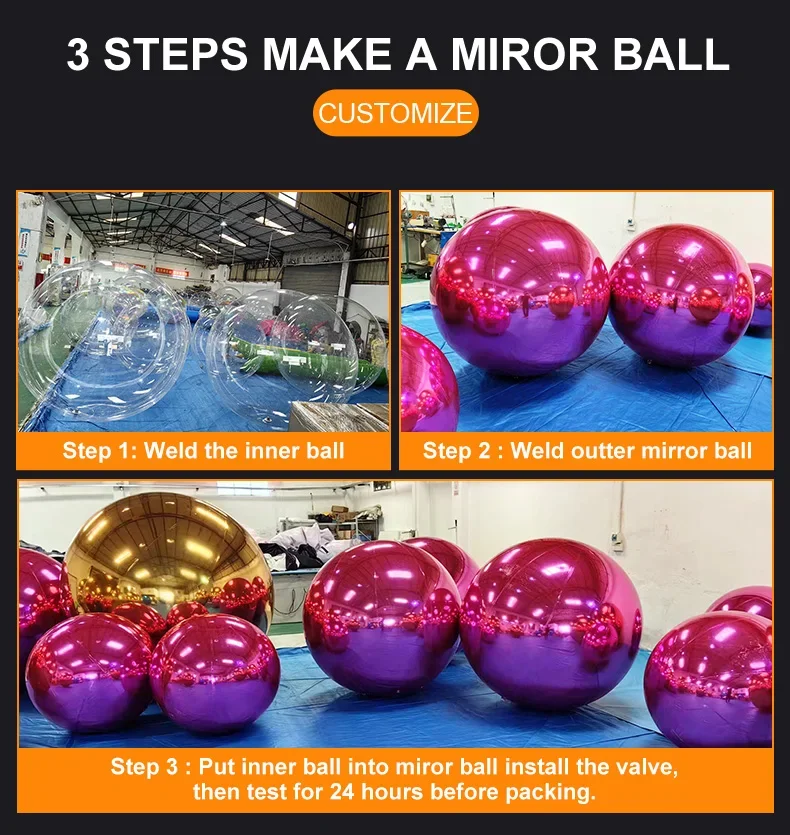 3 STEPS MAKE A MIROR BALL

CUSTOMIZE

Step 1: Weld the inner ball

Step 2 : Weld outter mirror ball

Step 3 : Put inner ball into miror ball install the valve, then test for 24 hours before packing.