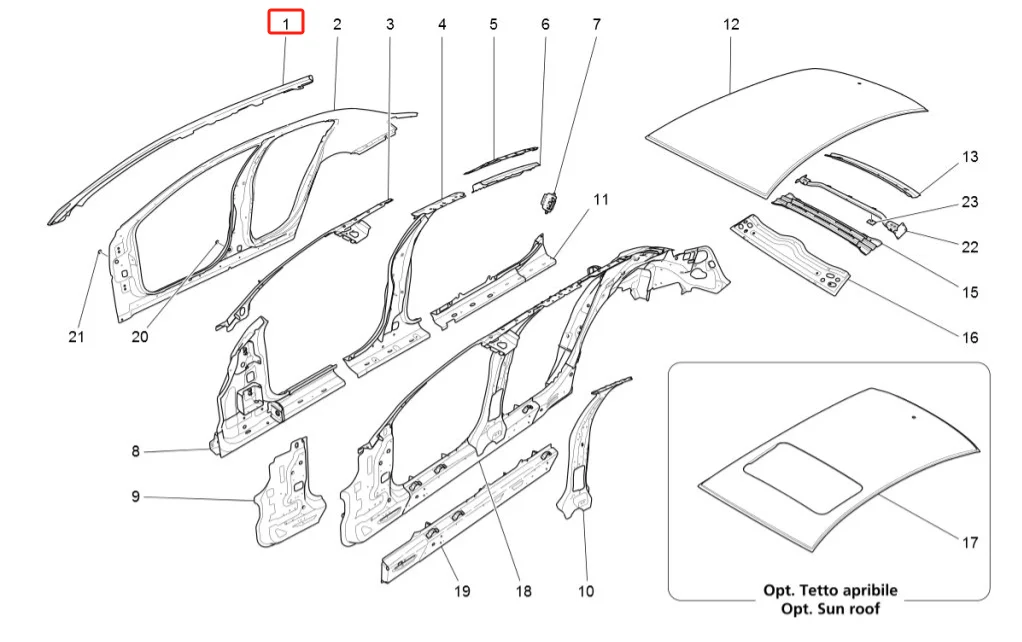 1
2
3
4
5
6
7
12
13
23
22
15
16
11
21
20
8
9
19
18
10
17

Opt. Tetto apribile
Opt. Sun roof