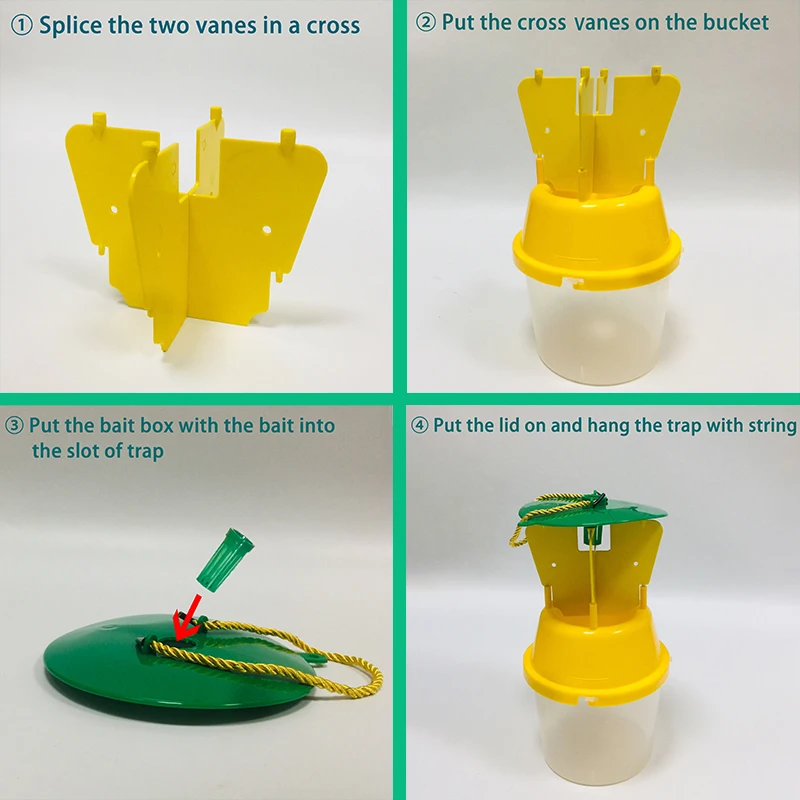 ① Splice the two vanes in a cross

② Put the cross vanes on the bucket

③ Put the bait box with the bait into the slot of trap

④ Put the lid on and hang the trap with string