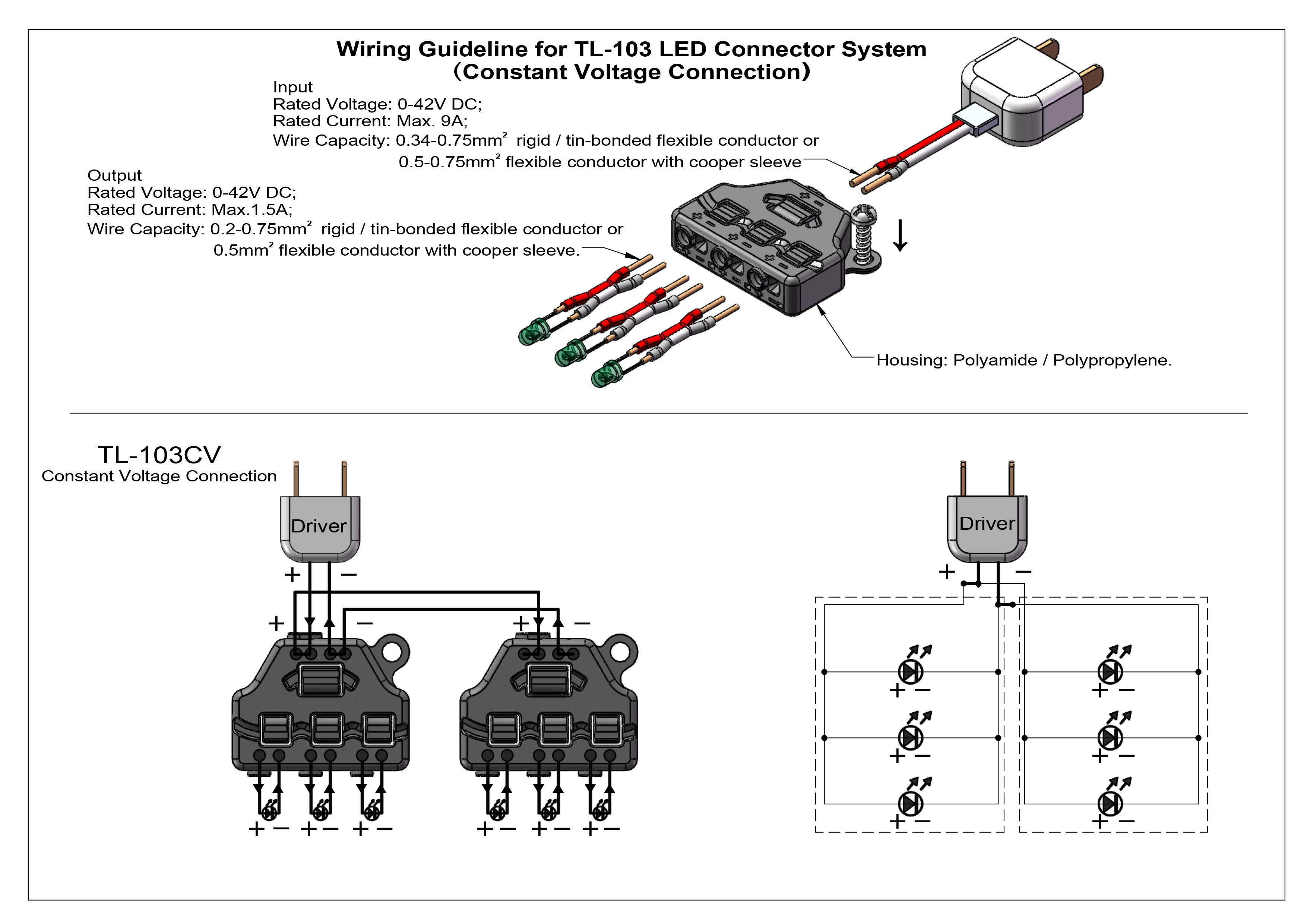 Wiring Guideline for TL-103 LED Connector System
(Constant Voltage Connection)

Input
Rated Voltage: 0-42V DC;
Rated Current: Max. 9A;
Wire Capacity: 0.34-0.75mm² rigid / tin-bonded flexible conductor or
0.5-0.75mm² flexible conductor with cooper sleeve

Output
Rated Voltage: 0-42V DC;
Rated Current: Max.1.5A;
Wire Capacity: 0.2-0.75mm² rigid / tin-bonded flexible conductor or
0.5mm² flexible conductor with cooper sleeve.

Housing: Polyamide / Polypropylene.

TL-103CV
Constant Voltage Connection

Driver
+ −
+ −
+ −
+ − + − + −
+ − + − + −

Driver
+ −
+ −
+ −
+ −
+ −
+ −
+ −