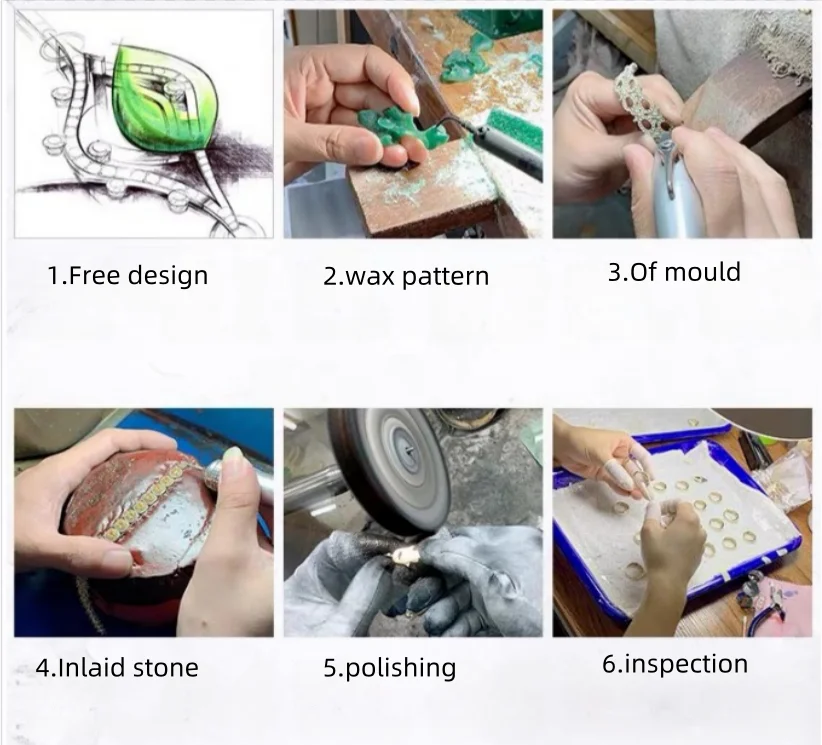 1.Free design

2.wax pattern

3.Of mould

4.Inlaid stone

5.polishing

6.inspection