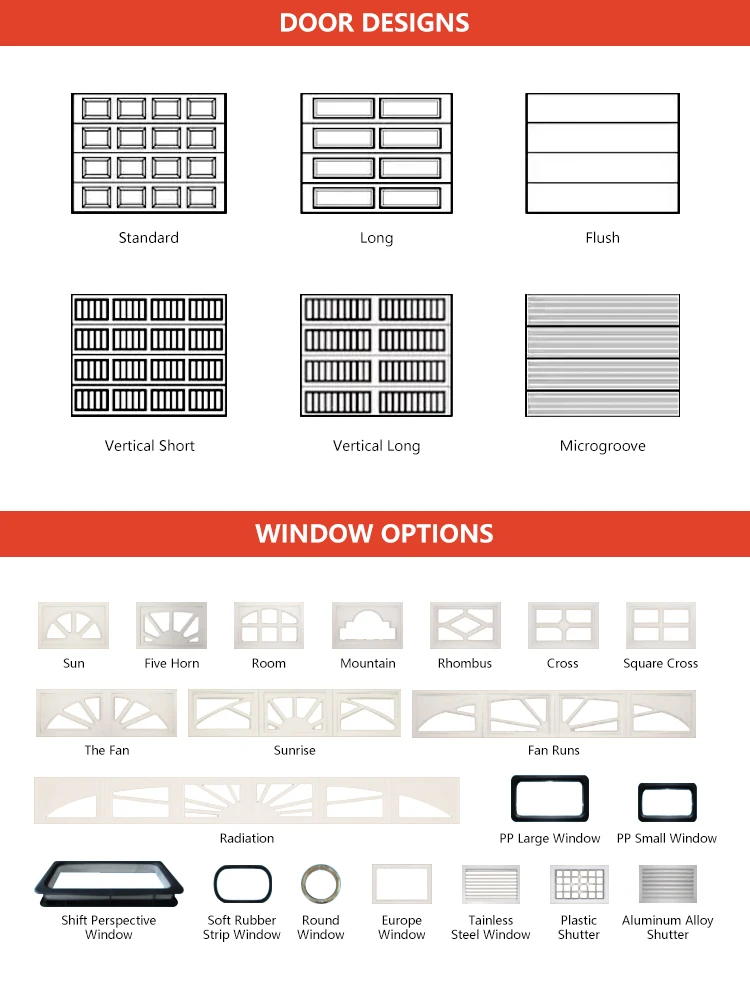 DOOR DESIGNS

Standard

Long

Flush

Vertical Short

Vertical Long

Microgroove

WINDOW OPTIONS

Sun

Five Horn

Room

Mountain

Rhombus

Cross

Square Cross

The Fan

Sunrise

Fan Runs

Radiation

PP Large Window

PP Small Window

Shift Perspective Window

Soft Rubber Strip Window

Round Window

Europe Window

Tainless Steel Window

Plastic Shutter

Aluminum Alloy Shutter