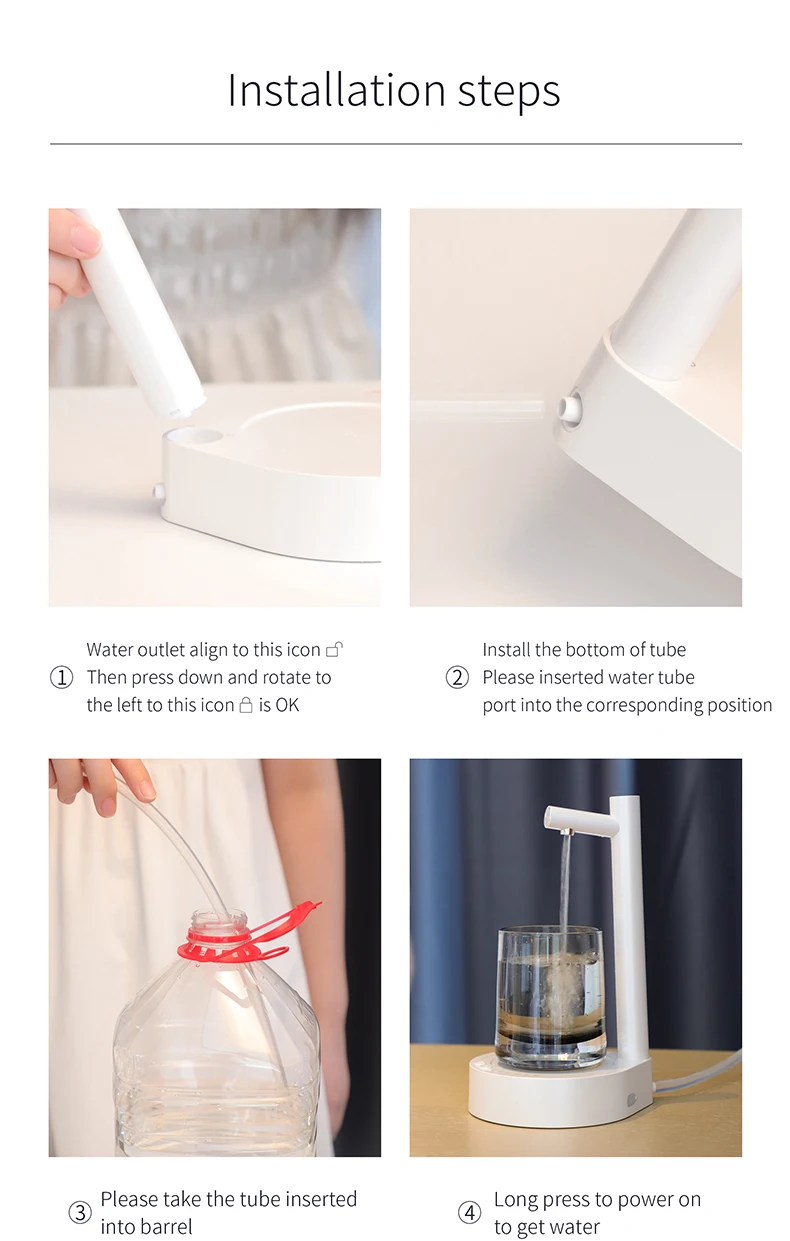 Installation steps

① Water outlet align to this icon 🔓
Then press down and rotate to the left to this icon 🔒 is OK

② Install the bottom of tube
Please inserted water tube port into the corresponding position

③ Please take the tube inserted into barrel

④ Long press to power on to get water