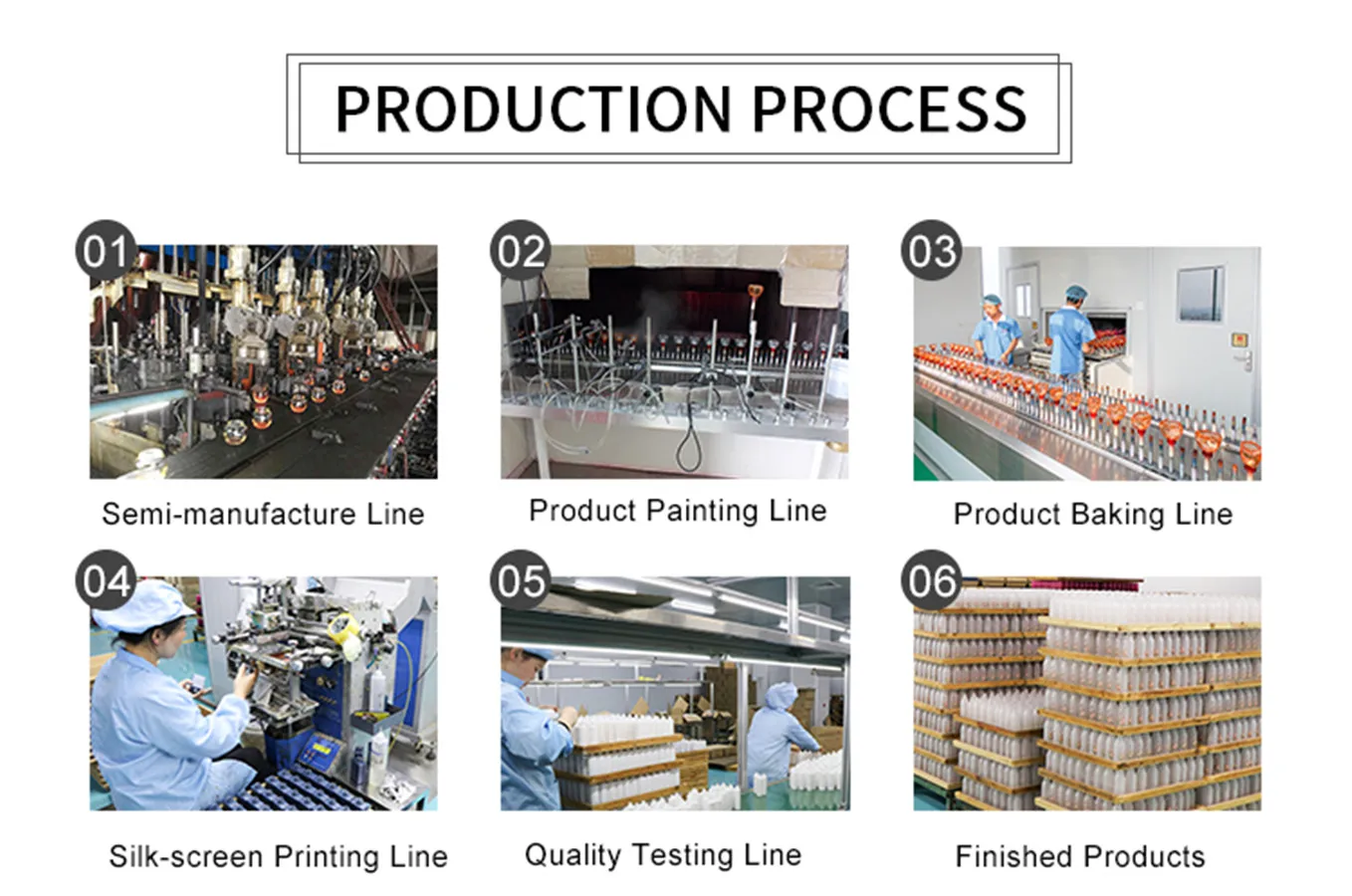 PRODUCTION PROCESS

01
Semi-manufacture Line

02
Product Painting Line

03
Product Baking Line

04
Silk-screen Printing Line

05
Quality Testing Line

06
Finished Products