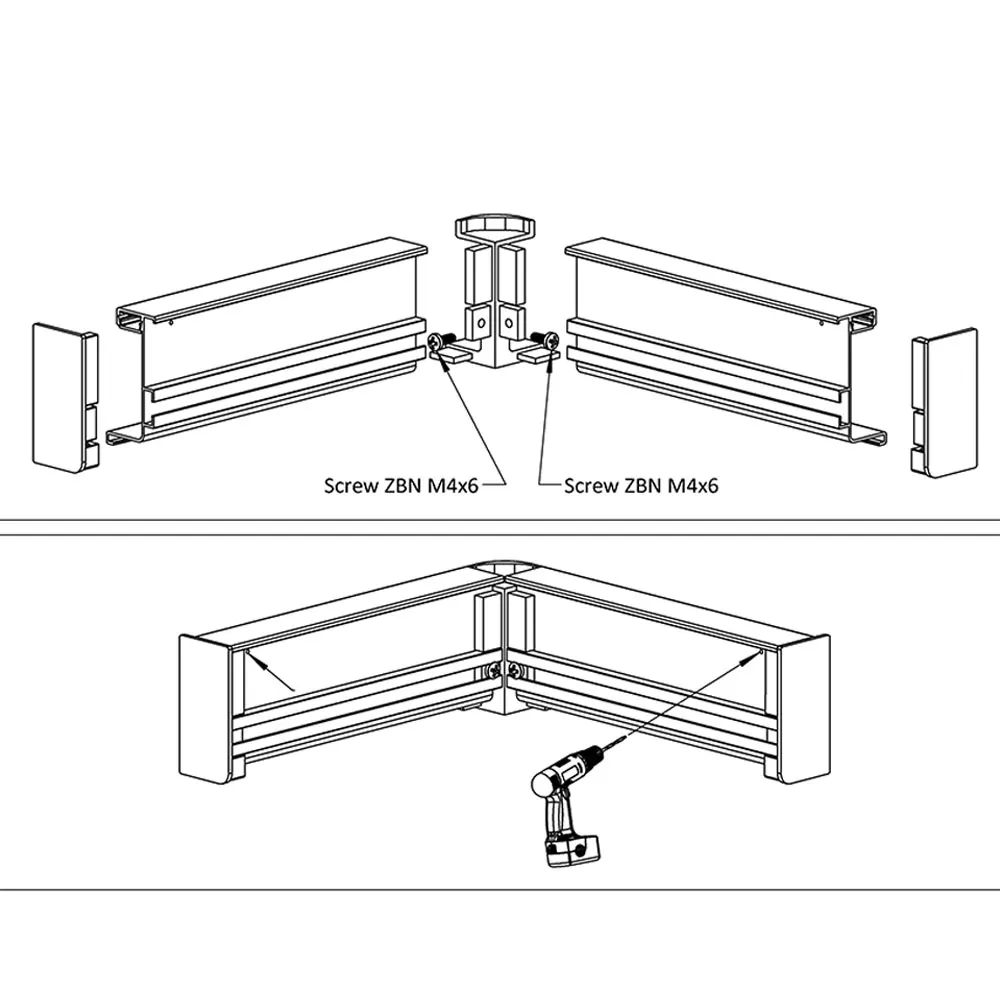 Screw ZBN M4x6
Screw ZBN M4x6