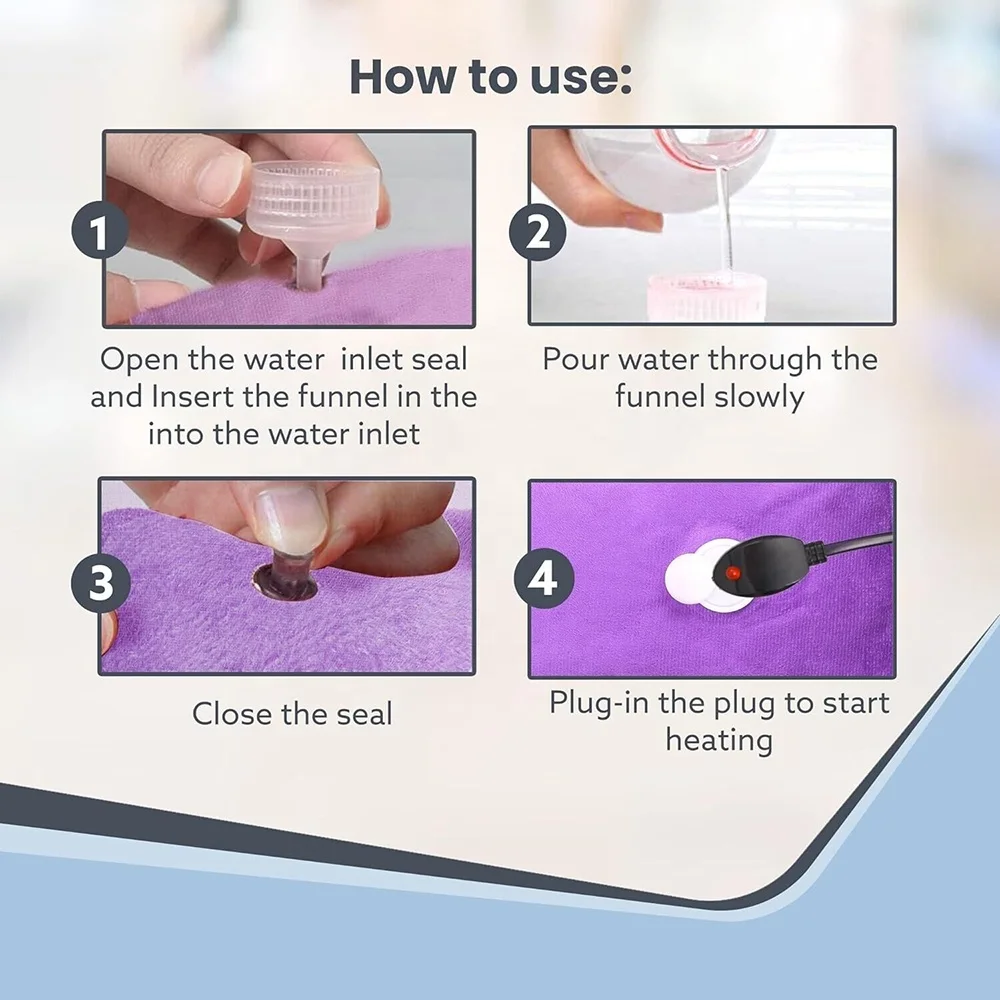 How to use:

1

Open the water  inlet seal and Insert the funnel in the into the water inlet

2

Pour water through the funnel slowly

3

Close the seal

4

Plug-in the plug to start heating