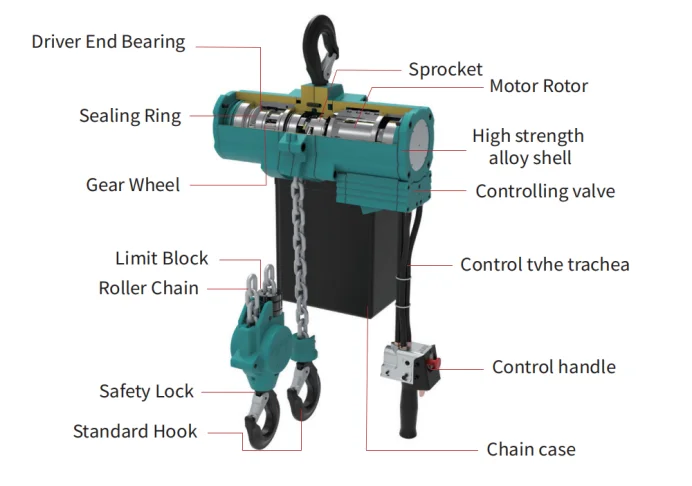 Driver End Bearing
Sealing Ring
Gear Wheel
Limit Block
Roller Chain
Safety Lock
Standard Hook
Sprocket
Motor Rotor
High strength alloy shell
Controlling valve
Control tvhe trachea
Control handle
Chain case