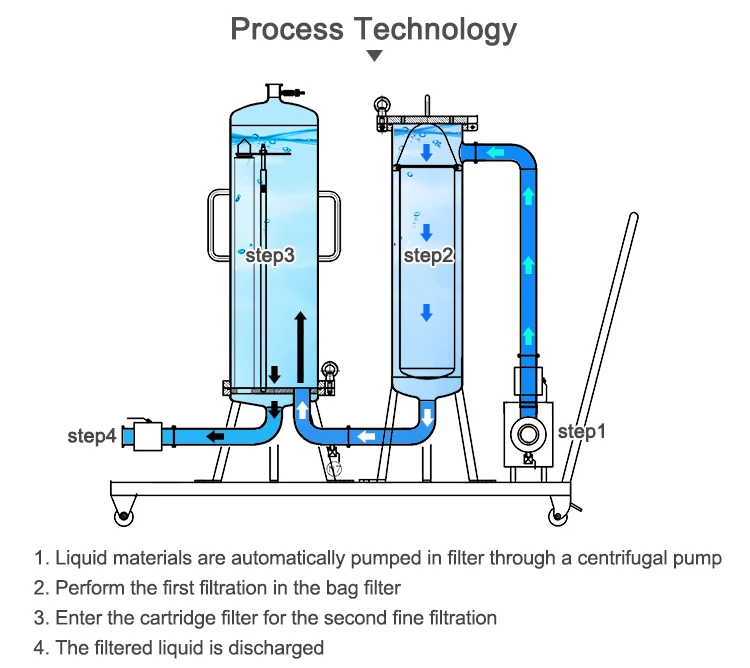 Process Technology

step3
step2
step4
step1

1. Liquid materials are automatically pumped in filter through a centrifugal pump
2. Perform the first filtration in the bag filter
3. Enter the cartridge filter for the second fine filtration
4. The filtered liquid is discharged