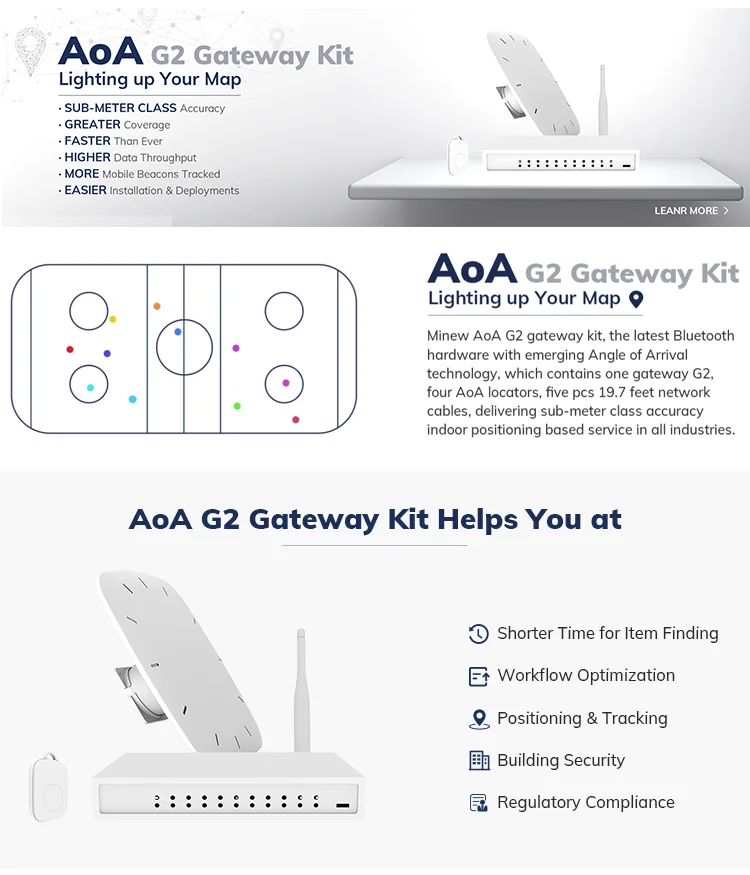 AoA G2 Gateway Kit
Lighting up Your Map

· SUB-METER CLASS Accuracy
· GREATER Coverage
· FASTER Than Ever
· HIGHER Data Throughput
· MORE Mobile Beacons Tracked
· EASIER Installation & Deployments

LEANR MORE >

AoA G2 Gateway Kit
Lighting up Your Map

Minew AoA G2 gateway kit, the latest Bluetooth hardware with emerging Angle of Arrival technology, which contains one gateway G2, four AoA locators, five pcs 19.7 feet network cables, delivering sub-meter class accuracy indoor positioning based service in all industries.

AoA G2 Gateway Kit Helps You at

Shorter Time for Item Finding
Workflow Optimization
Positioning & Tracking
Building Security
Regulatory Compliance