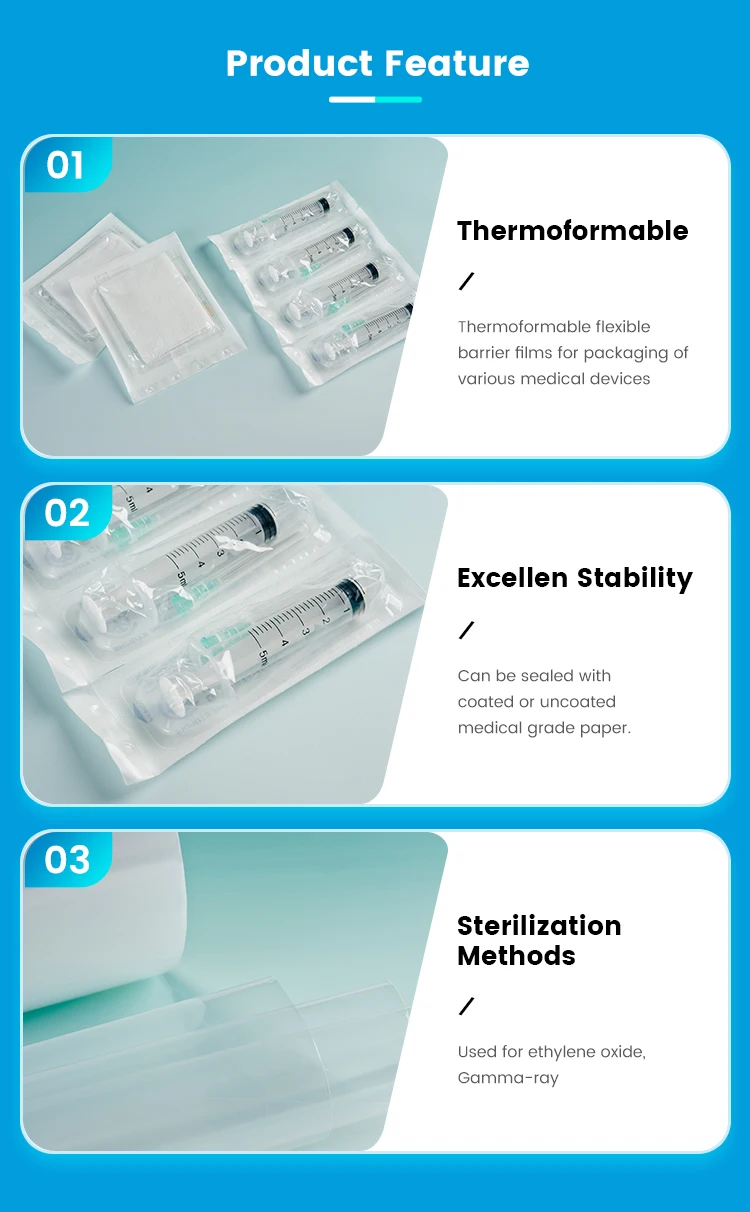 Product Feature

01

Thermoformable

/

Thermoformable flexible barrier films for packaging of various medical devices

02

Excellen Stability

/

Can be sealed with coated or uncoated medical grade paper.

03

Sterilization Methods

/

Used for ethylene oxide, Gamma-ray