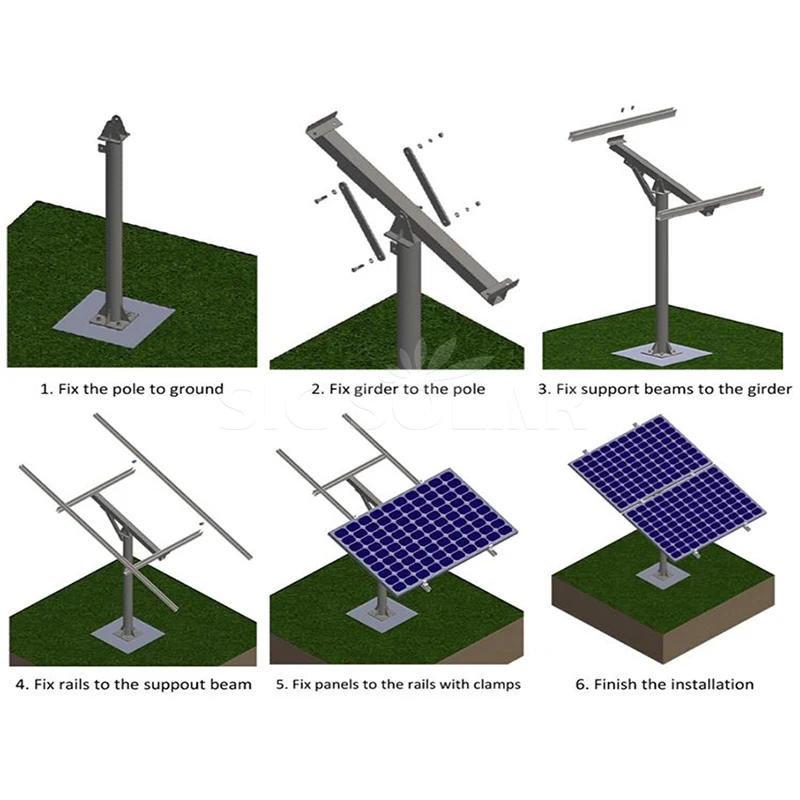 1. Fix the pole to ground

2. Fix girder to the pole

3. Fix support beams to the girder

SIC SOLAR

4. Fix rails to the suppout beam

5. Fix panels to the rails with clamps

6. Finish the installation