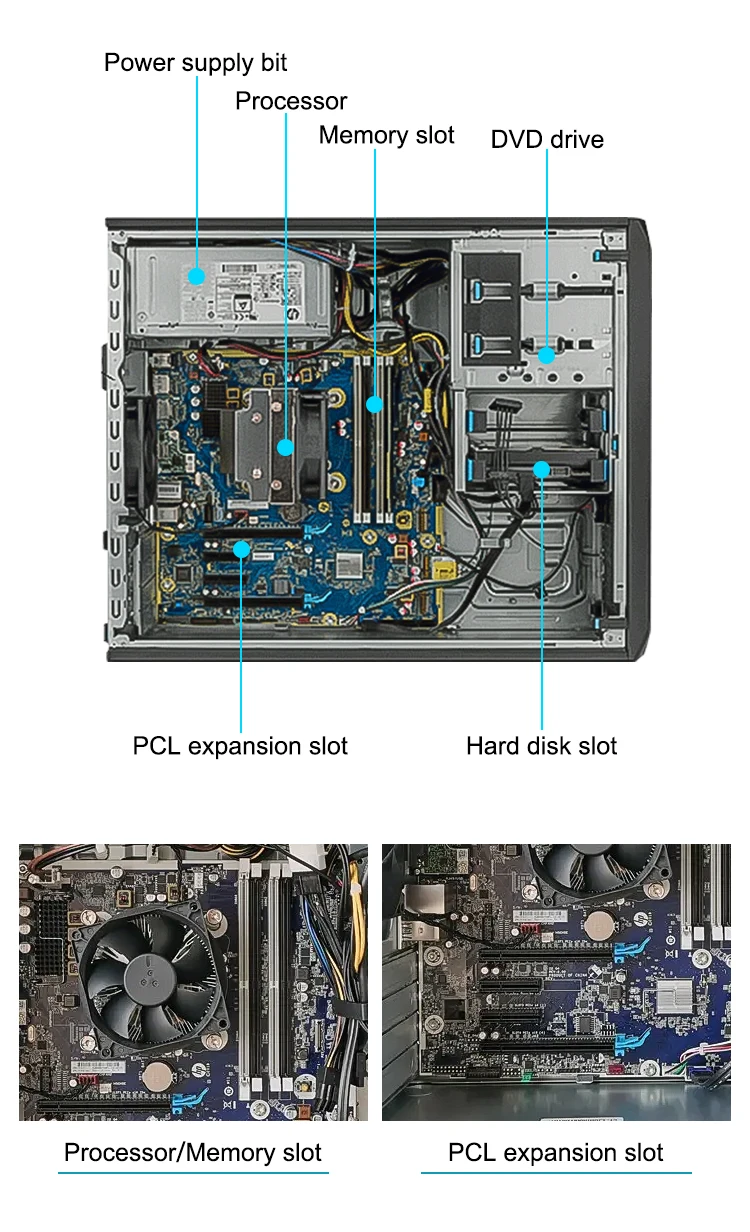 Power supply bit
Processor
Memory slot
DVD drive

PCL expansion slot
Hard disk slot

Processor/Memory slot
PCL expansion slot