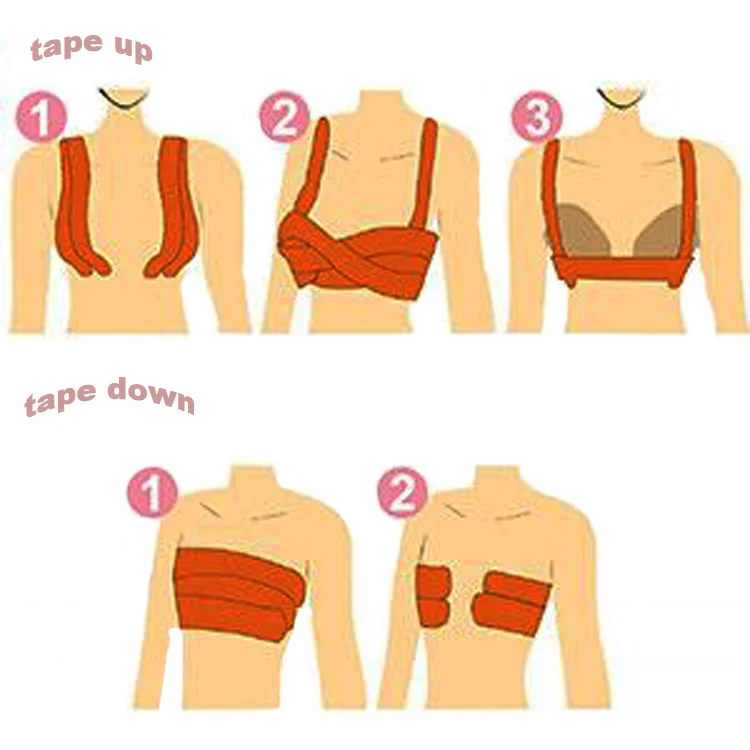 tape up

1

2

3

tape down

1

2