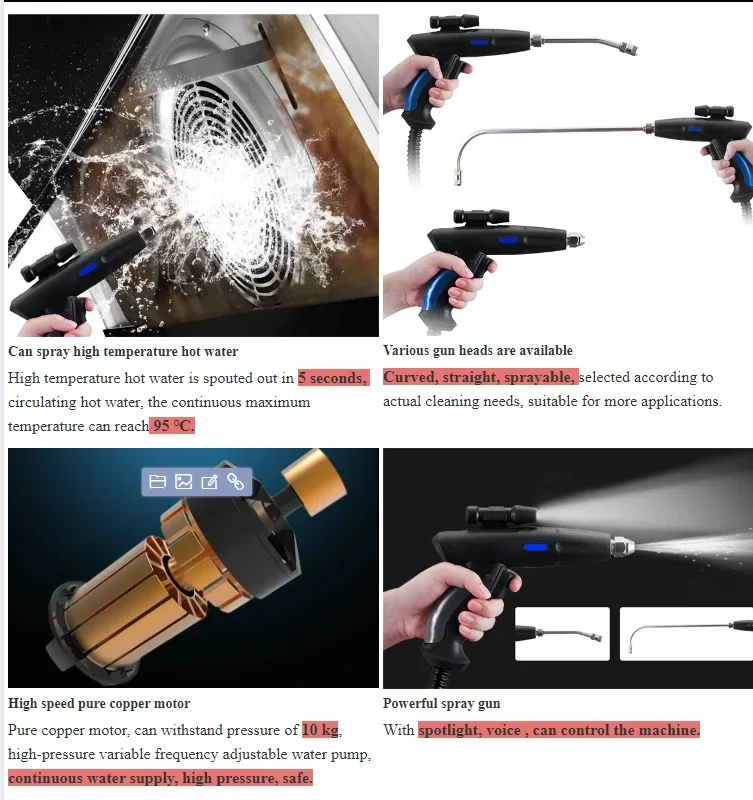 Can spray high temperature hot water

High temperature hot water is spouted out in 5 seconds, circulating hot water, the continuous maximum temperature can reach 95 ℃.

Various gun heads are available

Curved, straight, sprayable, selected according to actual cleaning needs, suitable for more applications.

High speed pure copper motor

Pure copper motor, can withstand pressure of 10 kg, high-pressure variable frequency adjustable water pump, continuous water supply, high pressure, safe.

Powerful spray gun

With spotlight, voice , can control the machine.