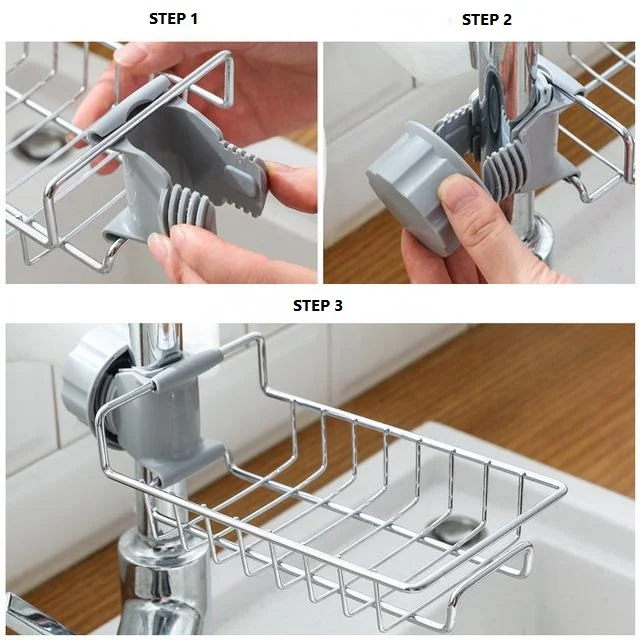 STEP 1

STEP 2

STEP 3