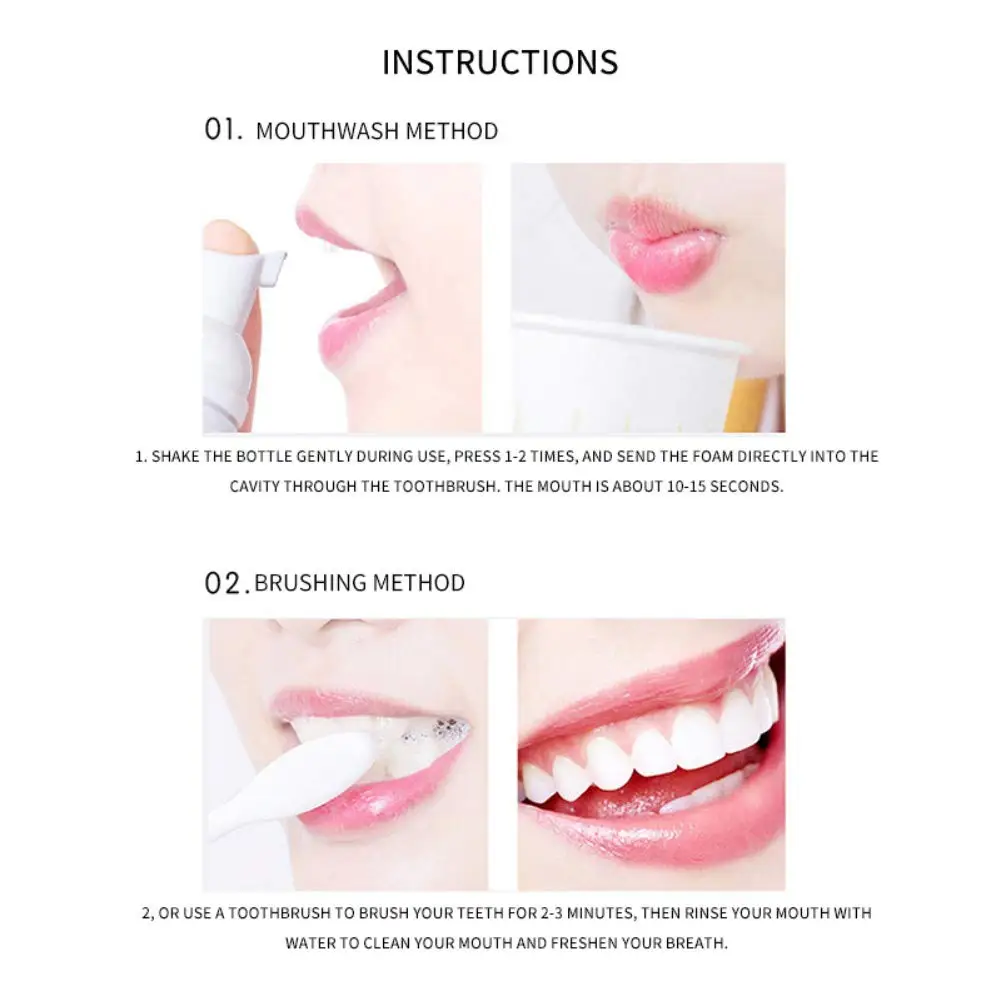 INSTRUCTIONS

01. MOUTHWASH METHOD

1. SHAKE THE BOTTLE GENTLY DURING USE, PRESS 1-2 TIMES, AND SEND THE FOAM DIRECTLY INTO THE CAVITY THROUGH THE TOOTHBRUSH. THE MOUTH IS ABOUT 10-15 SECONDS.

02. BRUSHING METHOD

2, OR USE A TOOTHBRUSH TO BRUSH YOUR TEETH FOR 2-3 MINUTES, THEN RINSE YOUR MOUTH WITH WATER TO CLEAN YOUR MOUTH AND FRESHEN YOUR BREATH.