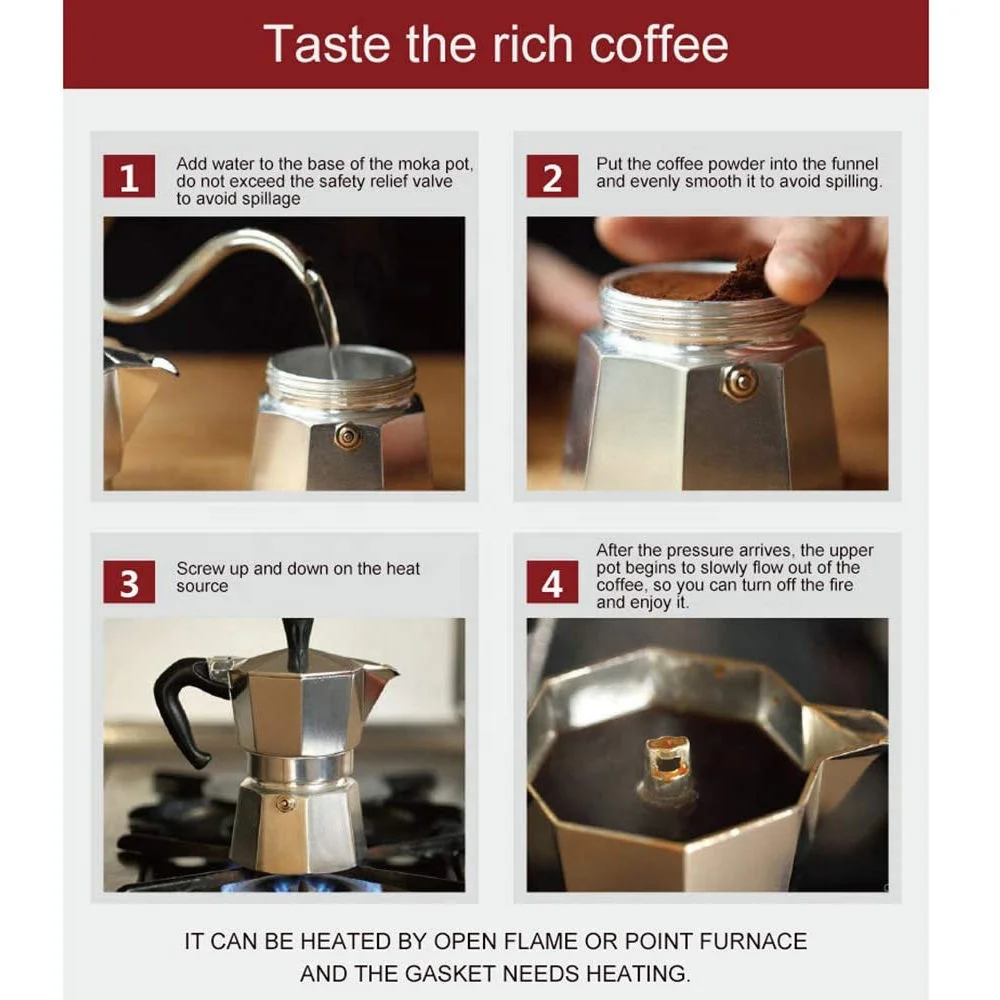 Taste the rich coffee

1 Add water to the base of the moka pot, do not exceed the safety relief valve to avoid spillage

2 Put the coffee powder into the funnel and evenly smooth it to avoid spilling.

3 Screw up and down on the heat source

4 After the pressure arrives, the upper pot begins to slowly flow out of the coffee, so you can turn off the fire and enjoy it.

IT CAN BE HEATED BY OPEN FLAME OR POINT FURNACE AND THE GASKET NEEDS HEATING.