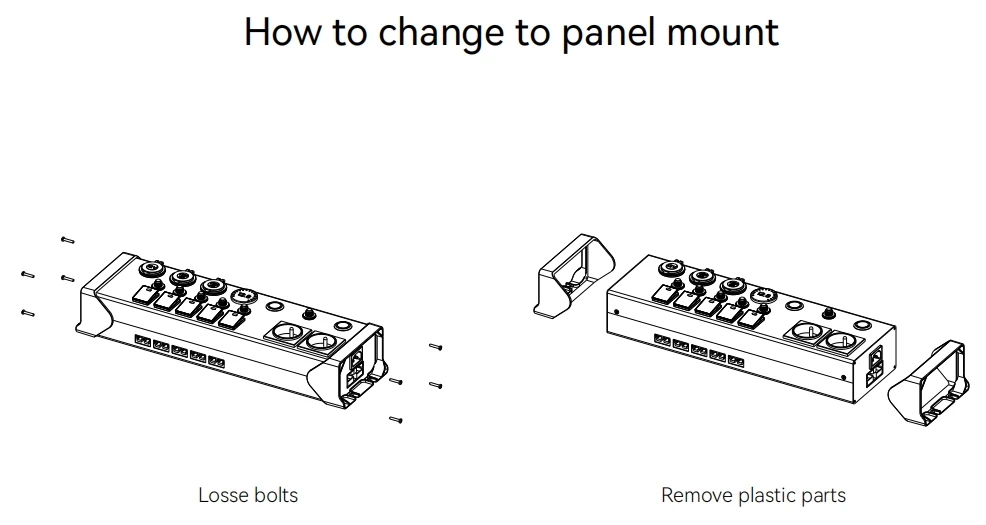 How to change to panel mount

Losse bolts

Remove plastic parts