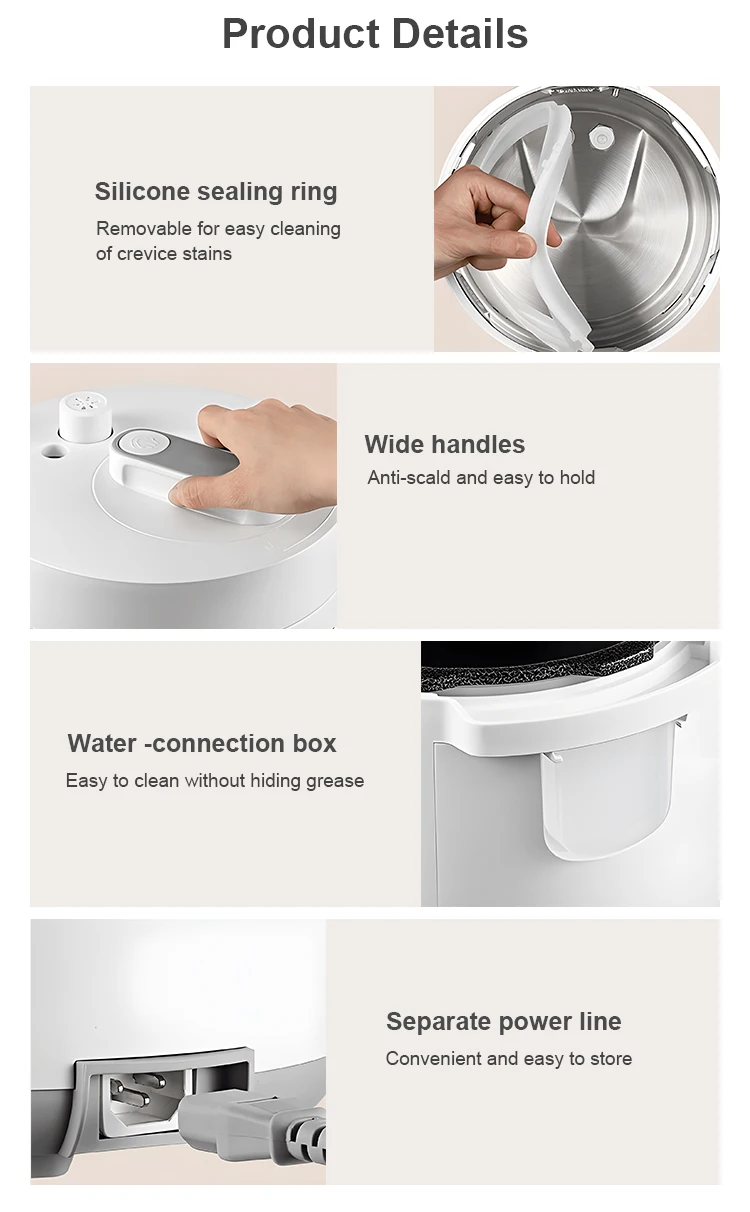 Product Details

Silicone sealing ring
Removable for easy cleaning of crevice stains

Wide handles
Anti-scald and easy to hold

Water -connection box
Easy to clean without hiding grease

Separate power line
Convenient and easy to store