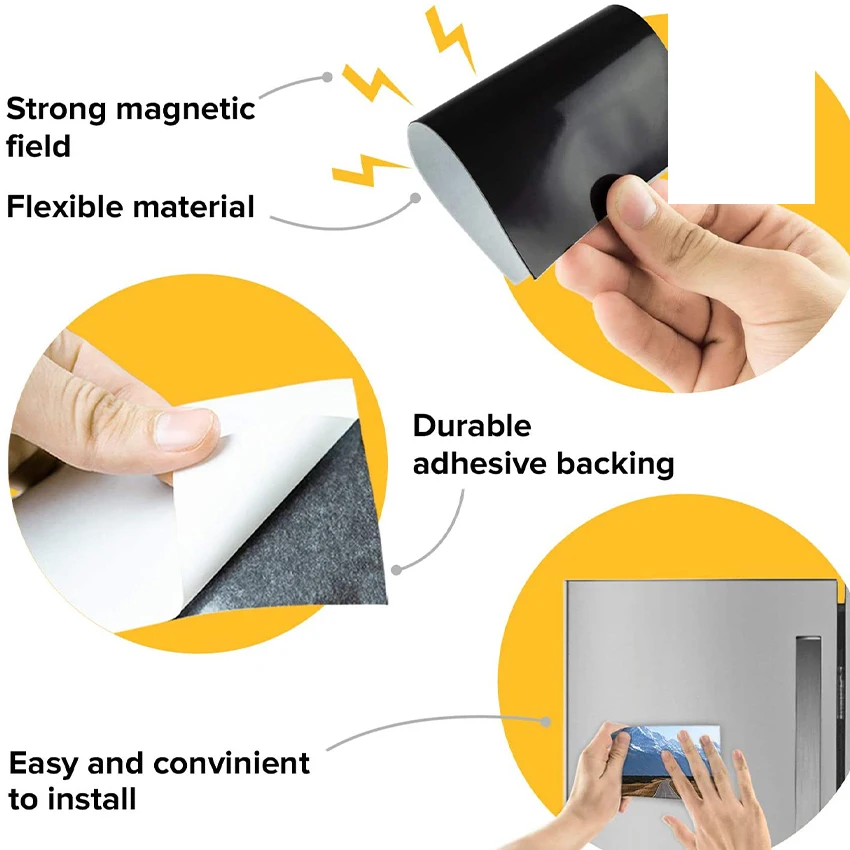 Strong magnetic field

Flexible material

Durable adhesive backing

Easy and convinient to install