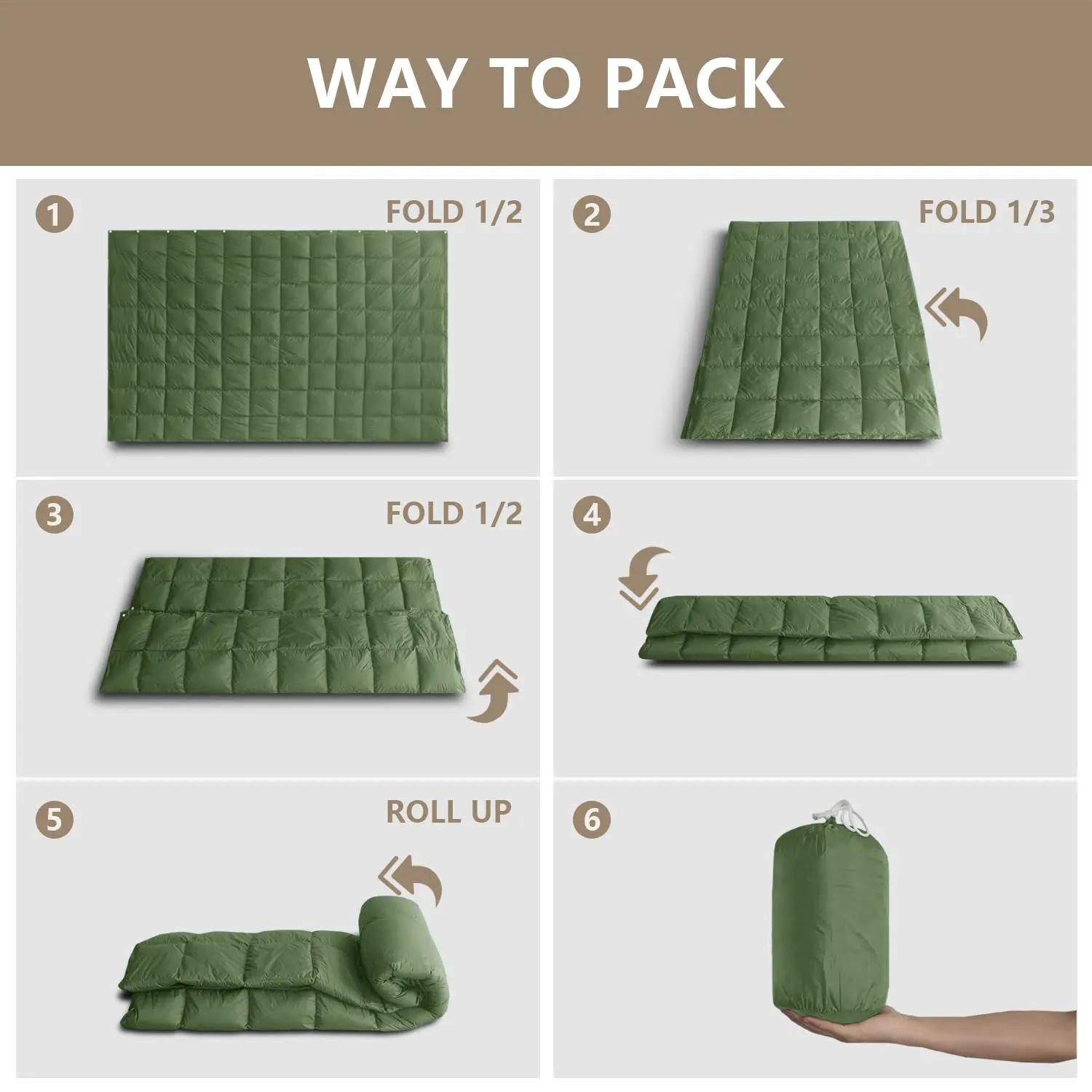 WAY TO PACK

1
FOLD 1/2

2
FOLD 1/3

3
FOLD 1/2

4

5
ROLL UP

6