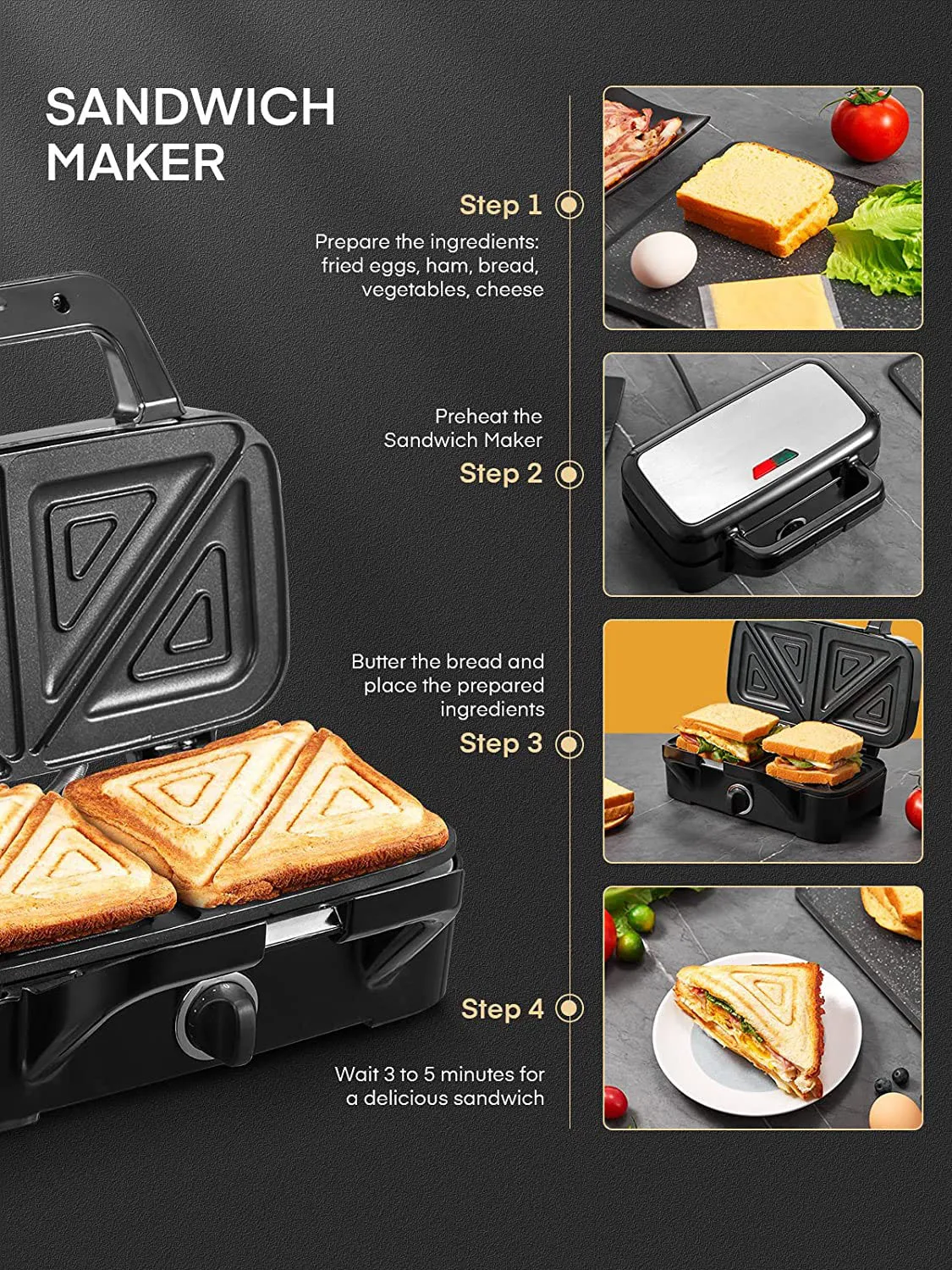 SANDWICH MAKER

Step 1

Prepare the ingredients: fried eggs, ham, bread, vegetables, cheese

Preheat the Sandwich Maker

Step 2

Butter the bread and place the prepared ingredients

Step 3

Step 4

Wait 3 to 5 minutes for a delicious sandwich