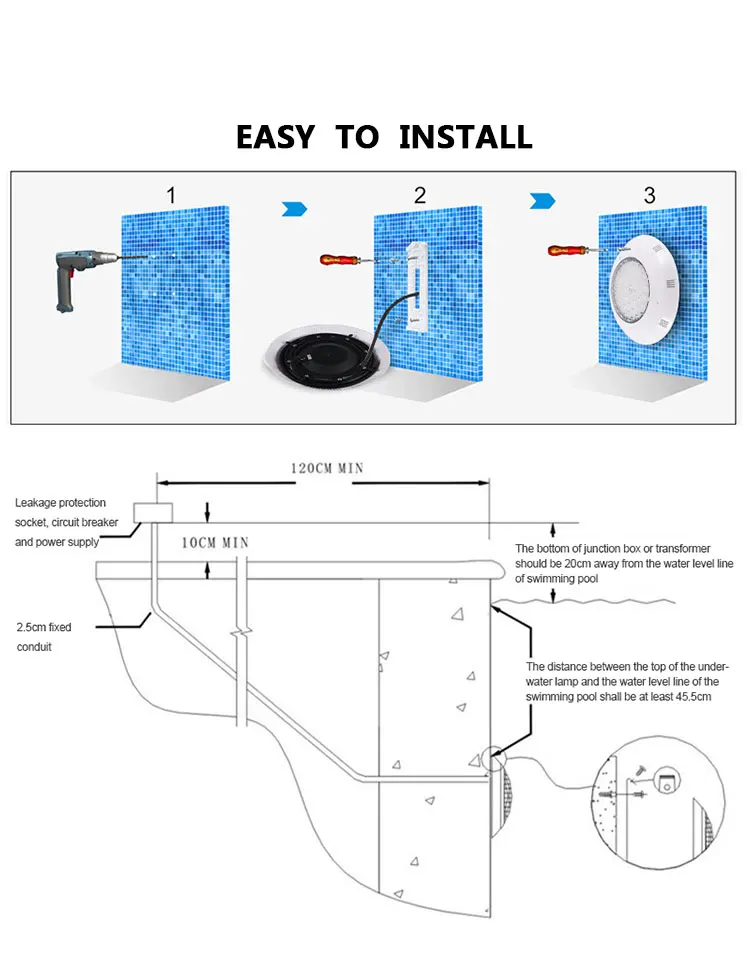 EASY TO INSTALL

1

2

3

120CM MIN

Leakage protection socket, circuit breaker and power supply

10CM MIN

The bottom of junction box or transformer should be 20cm away from the water level line of swimming pool

2.5cm fixed conduit

The distance between the top of the underwater lamp and the water level line of the swimming pool shall be at least 45.5cm