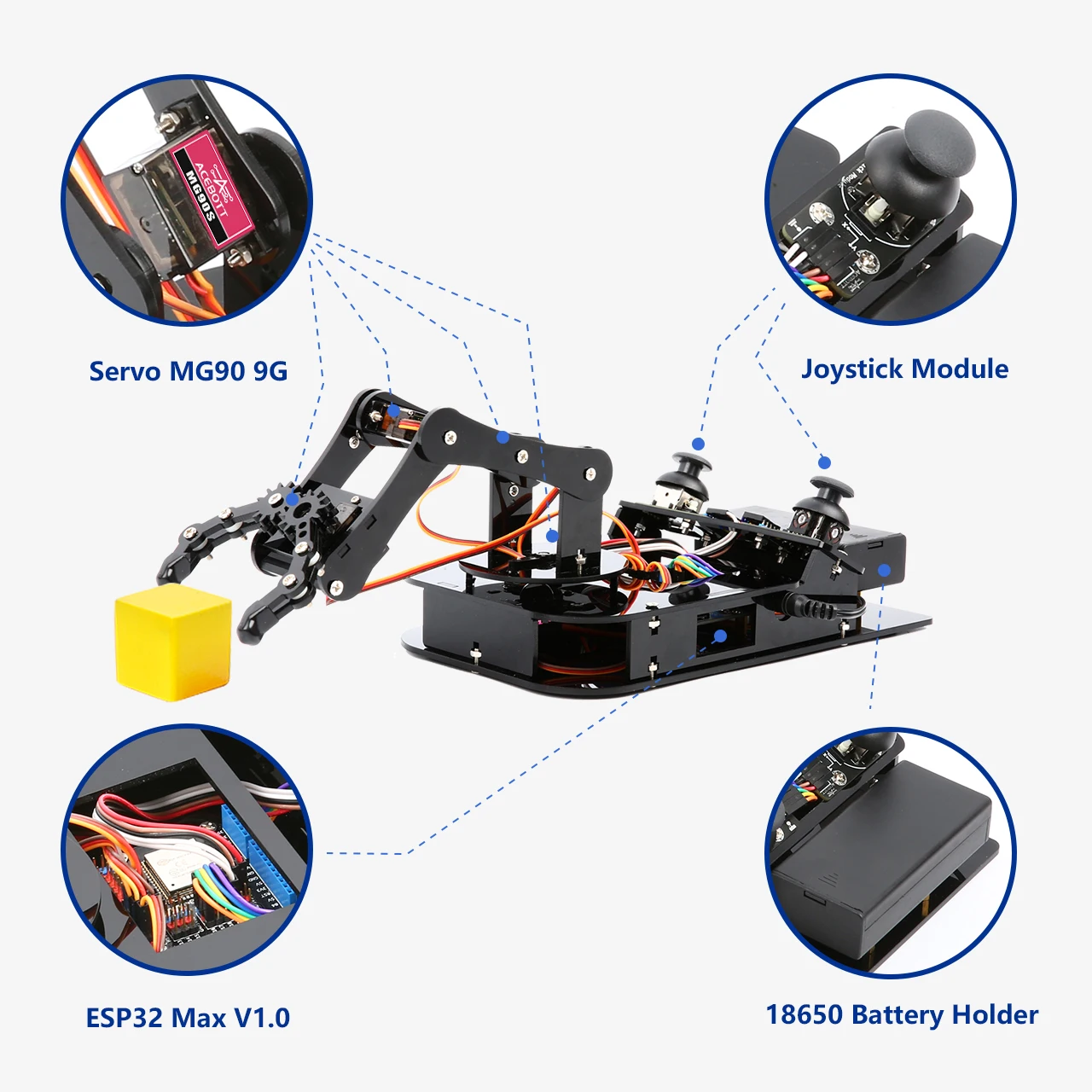 ACEBOTT
MG90S

Servo MG90 9G

Joystick Module

ESP32 Max V1.0

18650 Battery Holder