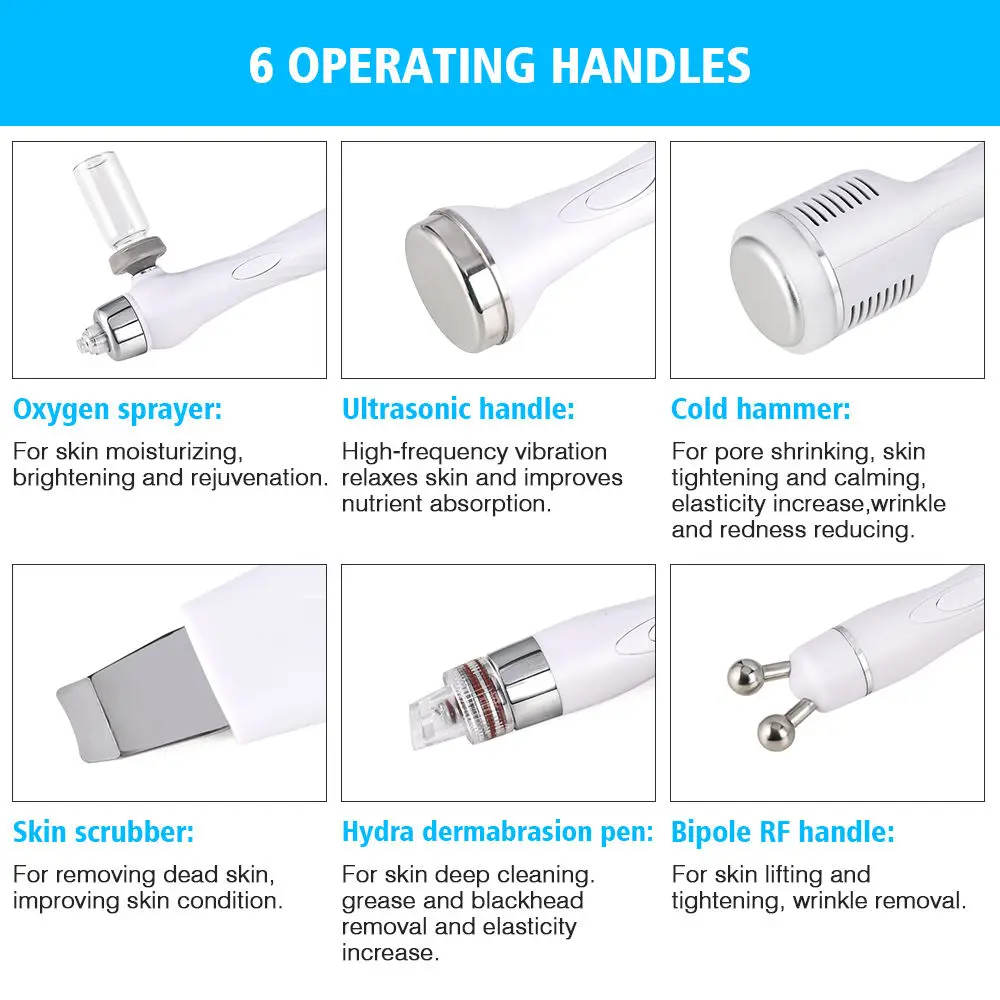 6 OPERATING HANDLES

Oxygen sprayer:
For skin moisturizing, brightening and rejuvenation.

Ultrasonic handle:
High-frequency vibration relaxes skin and improves nutrient absorption.

Cold hammer:
For pore shrinking, skin tightening and calming, elasticity increase,wrinkle and redness reducing.

Skin scrubber:
For removing dead skin, improving skin condition.

Hydra dermabrasion pen:
For skin deep cleaning. grease and blackhead removal and elasticity increase.

Bipole RF handle:
For skin lifting and tightening, wrinkle removal.