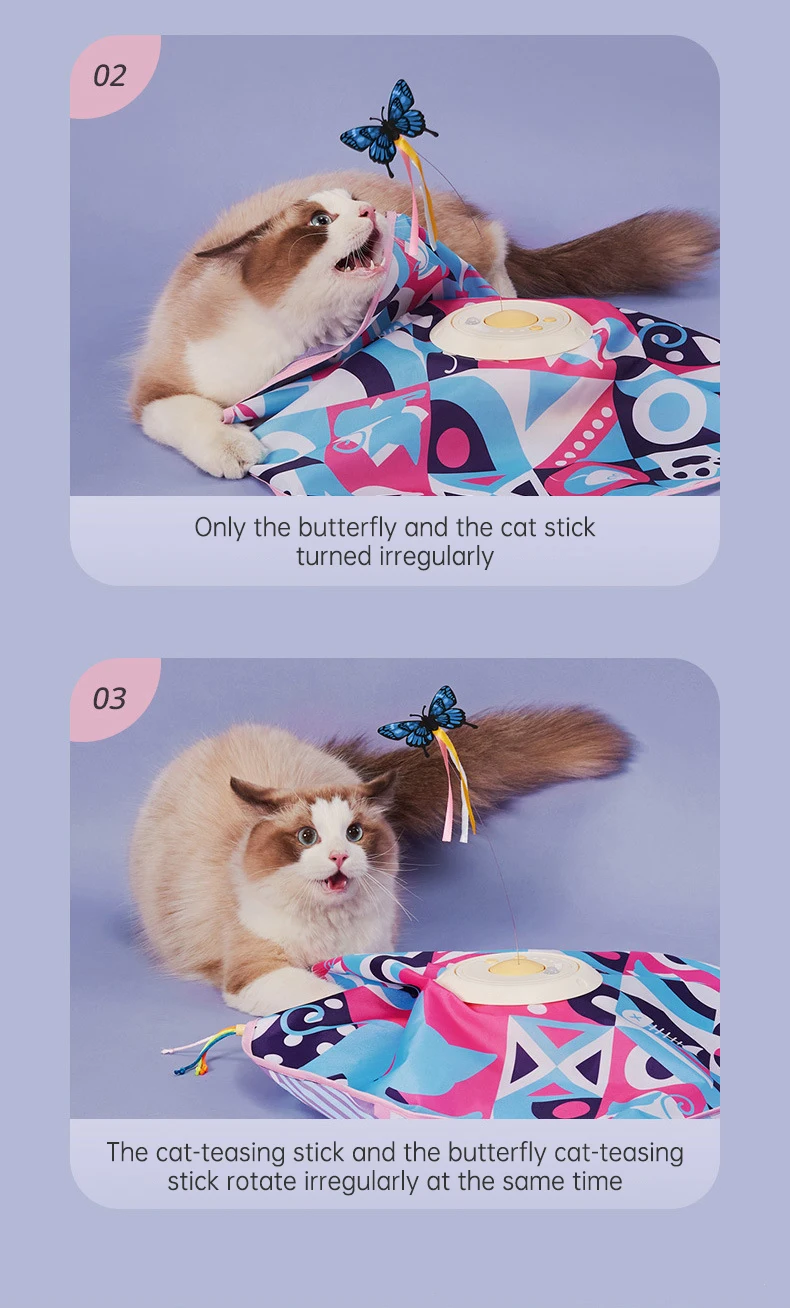 02

Only the butterfly and the cat stick turned irregularly

03

The cat-teasing stick and the butterfly cat-teasing stick rotate irregularly at the same time