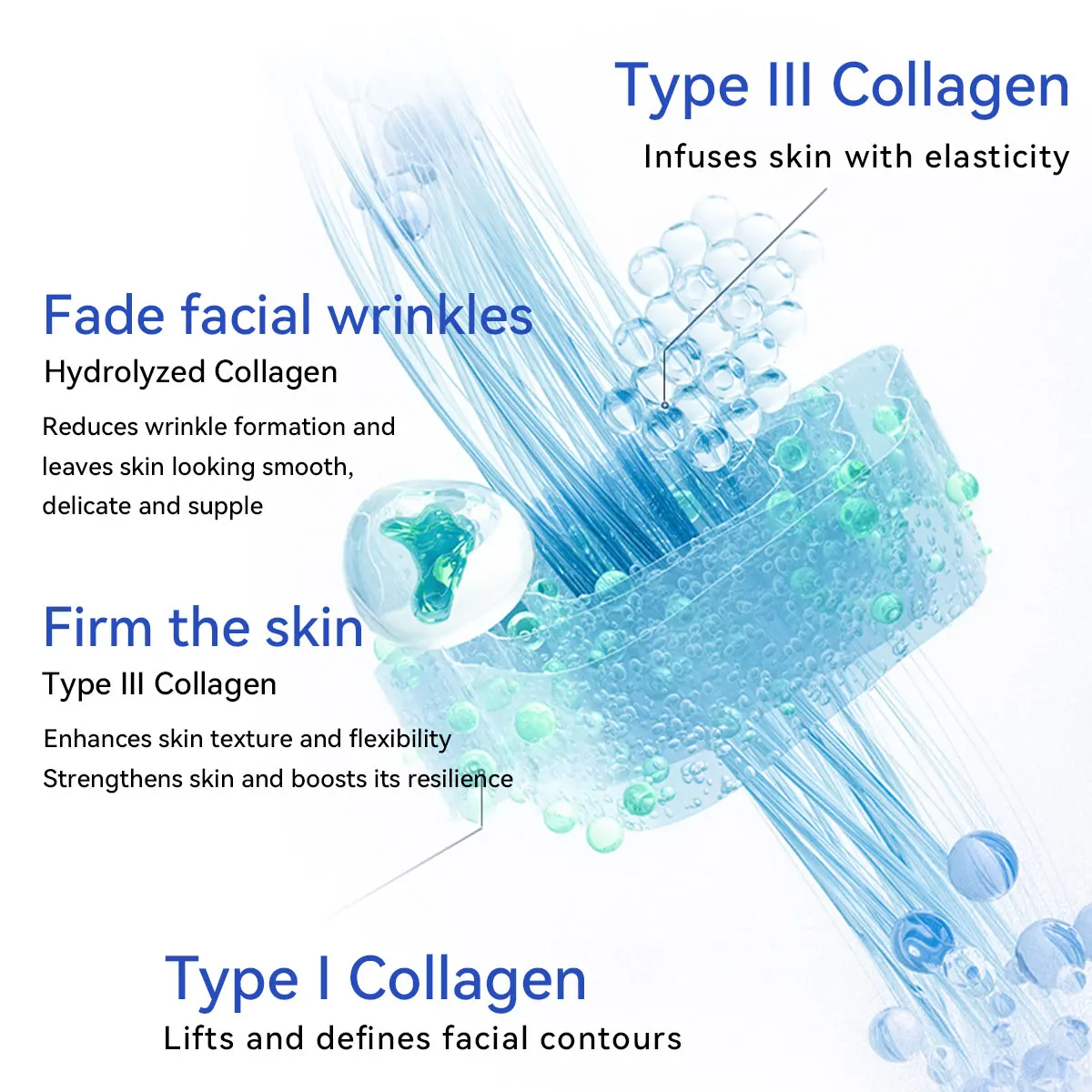 Type III Collagen
Infuses skin with elasticity

Fade facial wrinkles
Hydrolyzed Collagen
Reduces wrinkle formation and leaves skin looking smooth, delicate and supple

Firm the skin
Type III Collagen
Enhances skin texture and flexibility
Strengthens skin and boosts its resilience

Type I Collagen
Lifts and defines facial contours