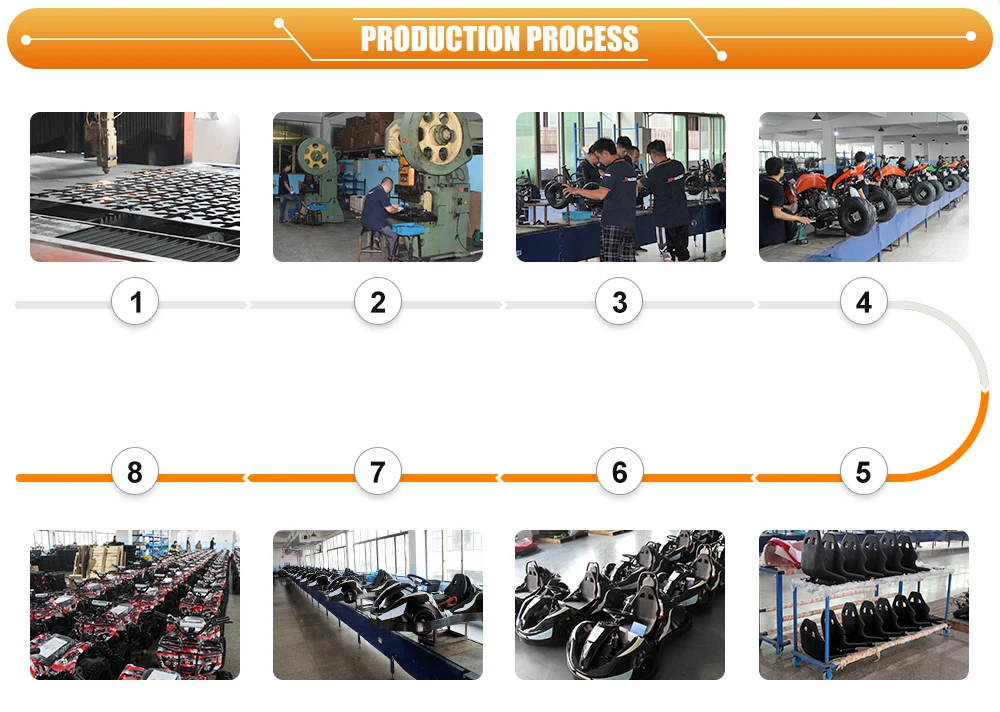 PRODUCTION PROCESS

1

2

3

4

8

7

6

5