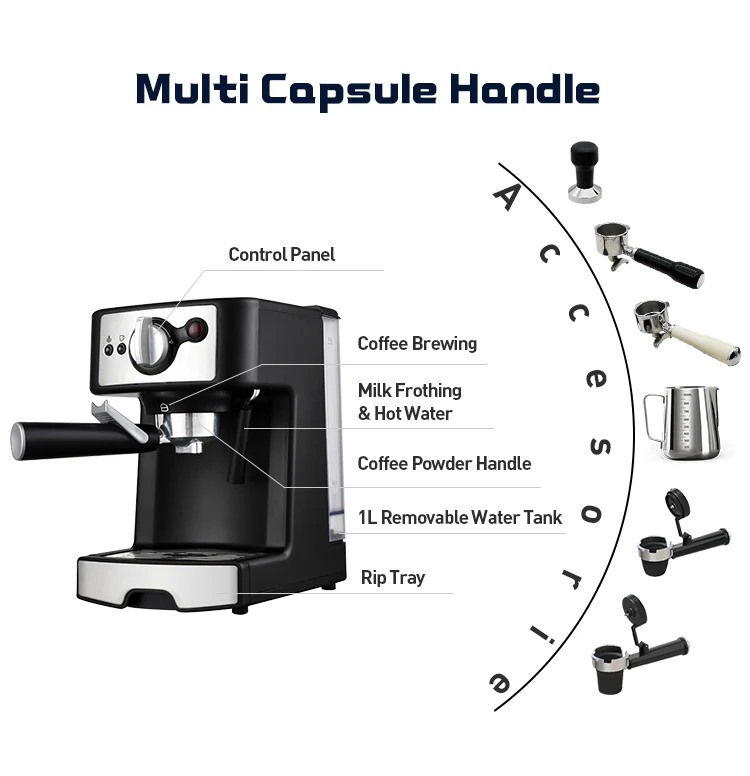 Multi Capsule Handle

Control Panel

Coffee Brewing

Milk Frothing & Hot Water

Coffee Powder Handle

1L Removable Water Tank

Rip Tray

Accesorie