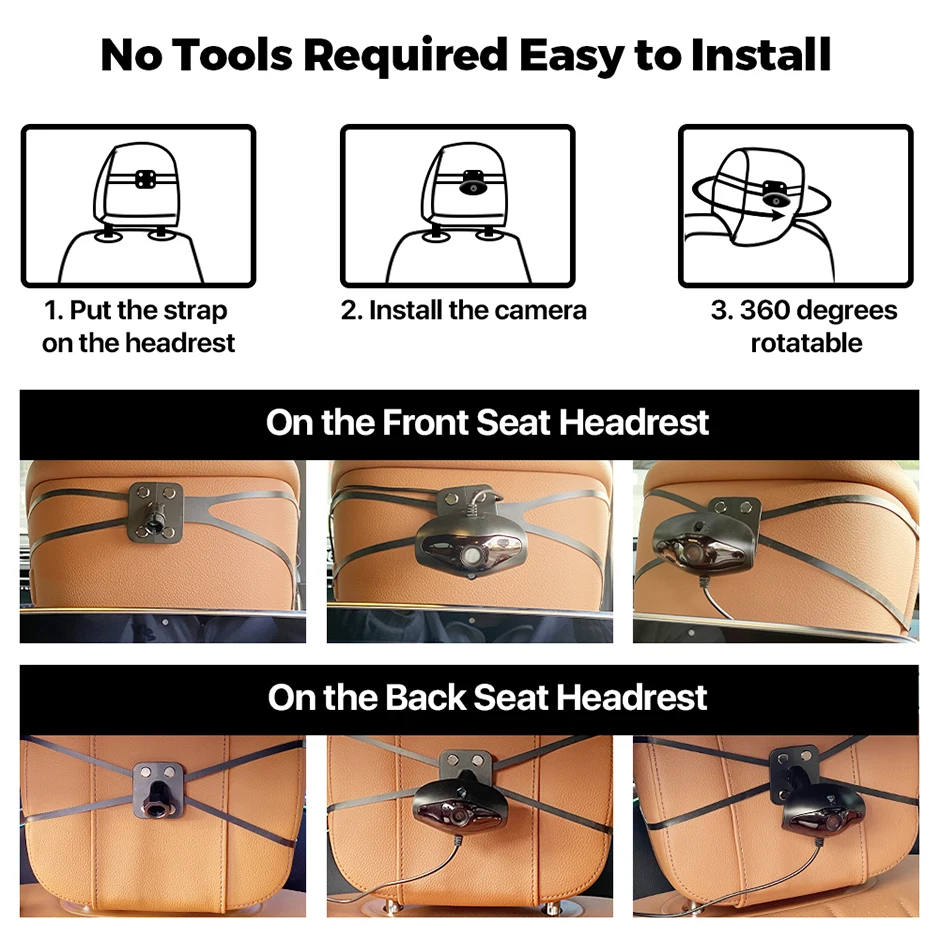 No Tools Required Easy to Install

1. Put the strap on the headrest

2. Install the camera

3. 360 degrees rotatable

On the Front Seat Headrest

On the Back Seat Headrest