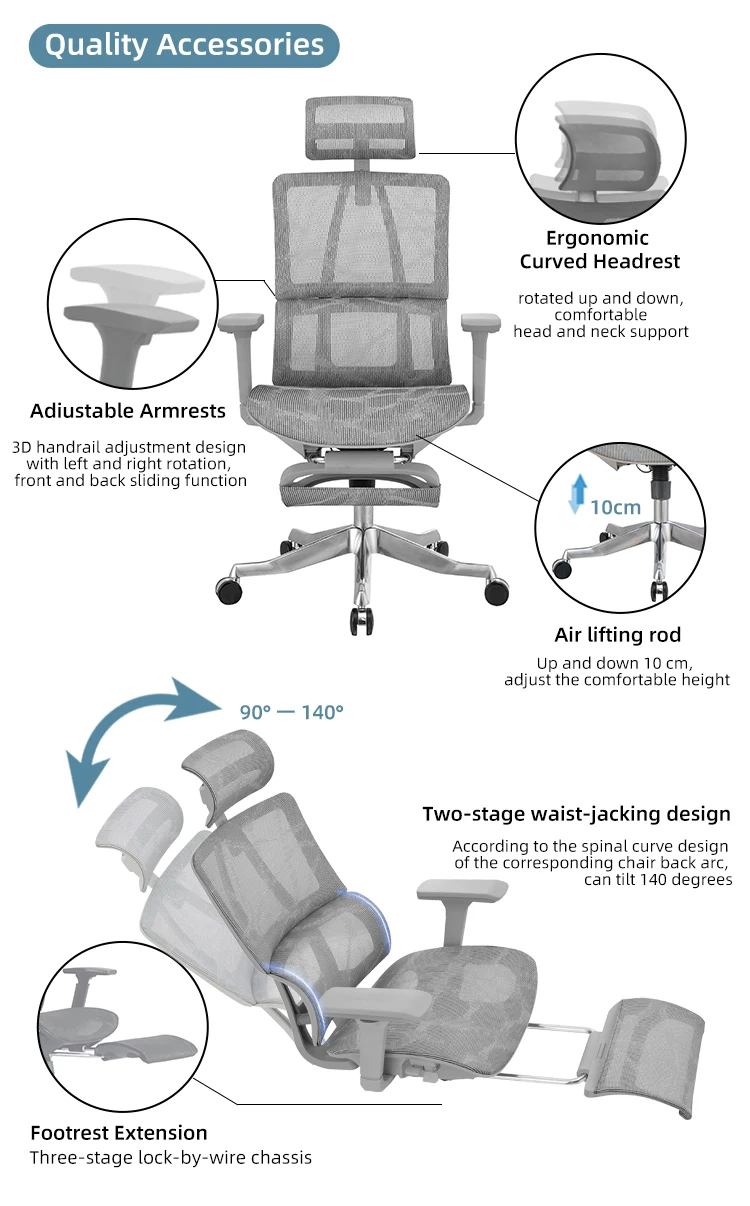 Quality Accessories

Ergonomic Curved Headrest

rotated up and down, comfortable head and neck support

Adiustable Armrests

3D handrail adjustment design with left and right rotation, front and back sliding function

10cm

Air lifting rod

Up and down 10 cm, adjust the comfortable height

90° — 140°

Two-stage waist-jacking design

According to the spinal curve design of the corresponding chair back arc, can tilt 140 degrees

Footrest Extension

Three-stage lock-by-wire chassis