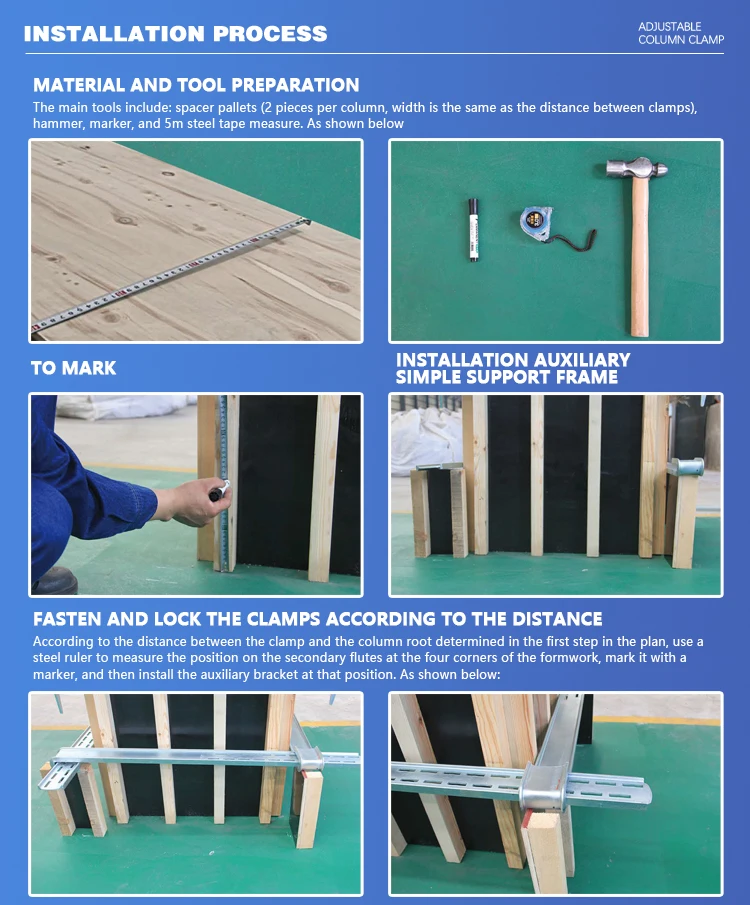 INSTALLATION PROCESS

ADJUSTABLE COLUMN CLAMP

MATERIAL AND TOOL PREPARATION

The main tools include: spacer pallets (2 pieces per column, width is the same as the distance between clamps), hammer, marker, and 5m steel tape measure. As shown below

TO MARK

INSTALLATION AUXILIARY SIMPLE SUPPORT FRAME

FASTEN AND LOCK THE CLAMPS ACCORDING TO THE DISTANCE

According to the distance between the clamp and the column root determined in the first step in the plan, use a steel ruler to measure the position on the secondary flutes at the four corners of the formwork, mark it with a marker, and then install the auxiliary bracket at that position. As shown below: