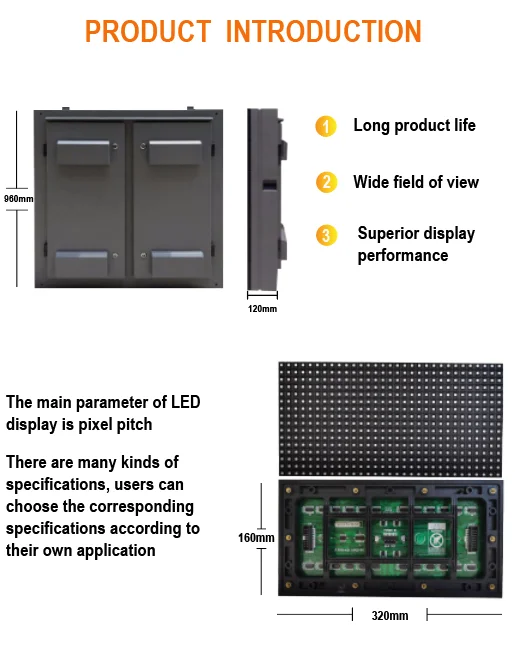 PRODUCT INTRODUCTION

960mm

120mm

1 Long product life

2 Wide field of view

3 Superior display performance

The main parameter of LED display is pixel pitch

There are many kinds of specifications, users can choose the corresponding specifications according to their own application

160mm

320mm