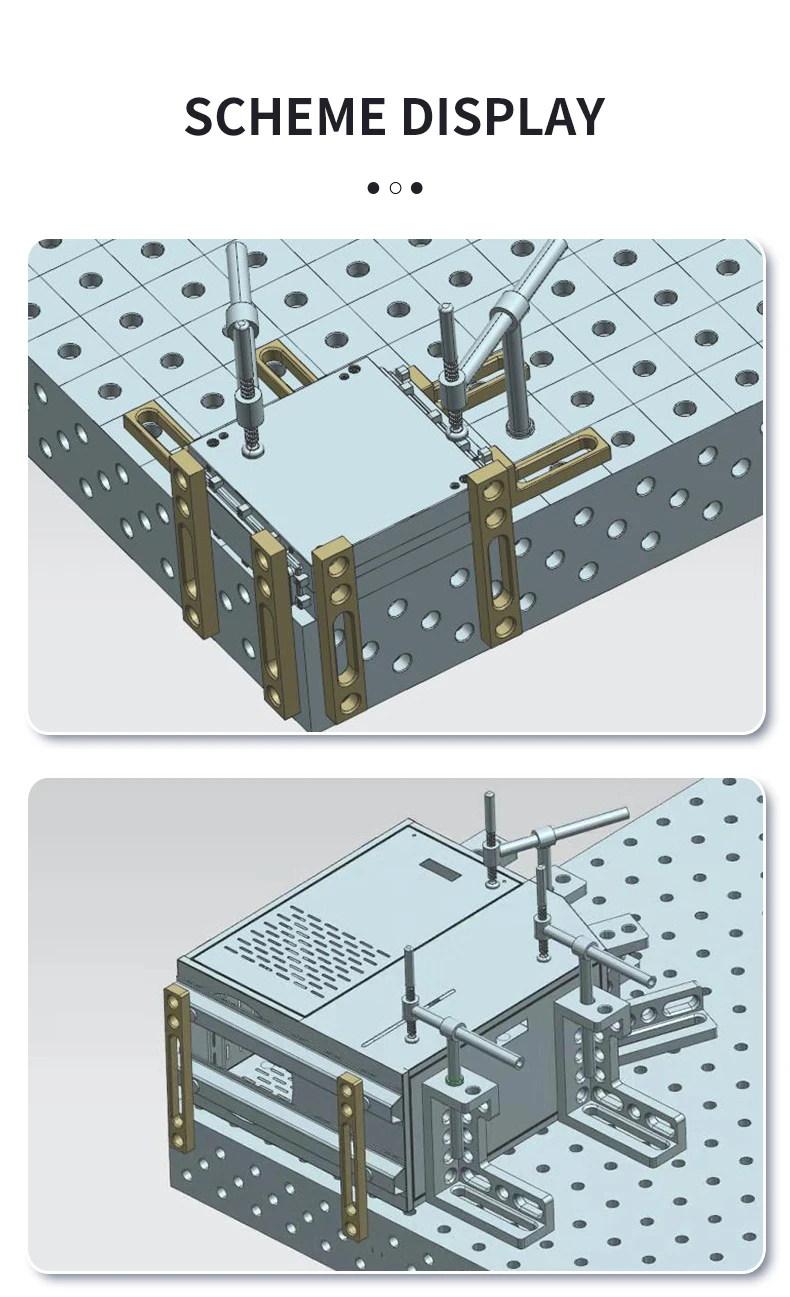 SCHEME DISPLAY