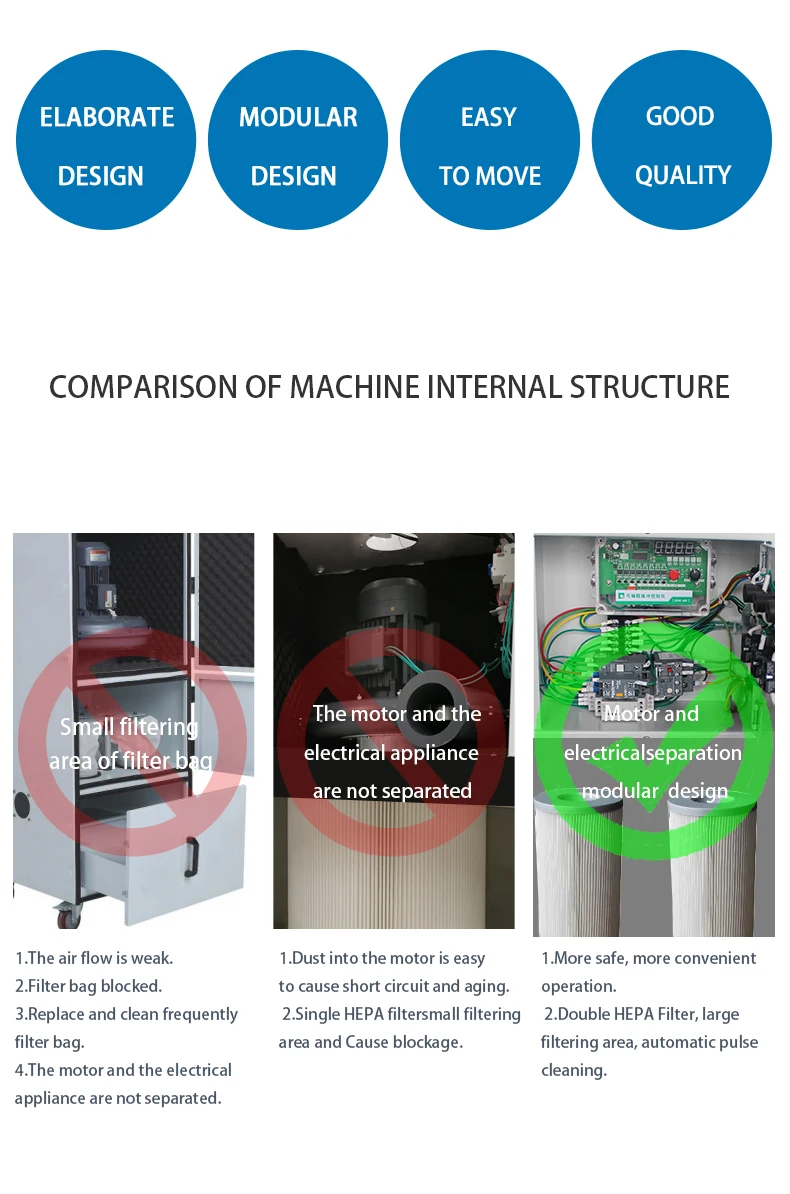 ELABORATE DESIGN

MODULAR DESIGN

EASY TO MOVE

GOOD QUALITY

COMPARISON OF MACHINE INTERNAL STRUCTURE

Small filtering area of filter bag

1.The air flow is weak.
2.Filter bag blocked.
3.Replace and clean frequently filter bag.
4.The motor and the electrical appliance are not separated.

The motor and the electrical appliance are not separated

1.Dust into the motor is easy to cause short circuit and aging.
2.Single HEPA filtersmall filtering area and Cause blockage.

Motor and electricalseparation modular design

1.More safe, more convenient operation.
2.Double HEPA Filter, large filtering area, automatic pulse cleaning.