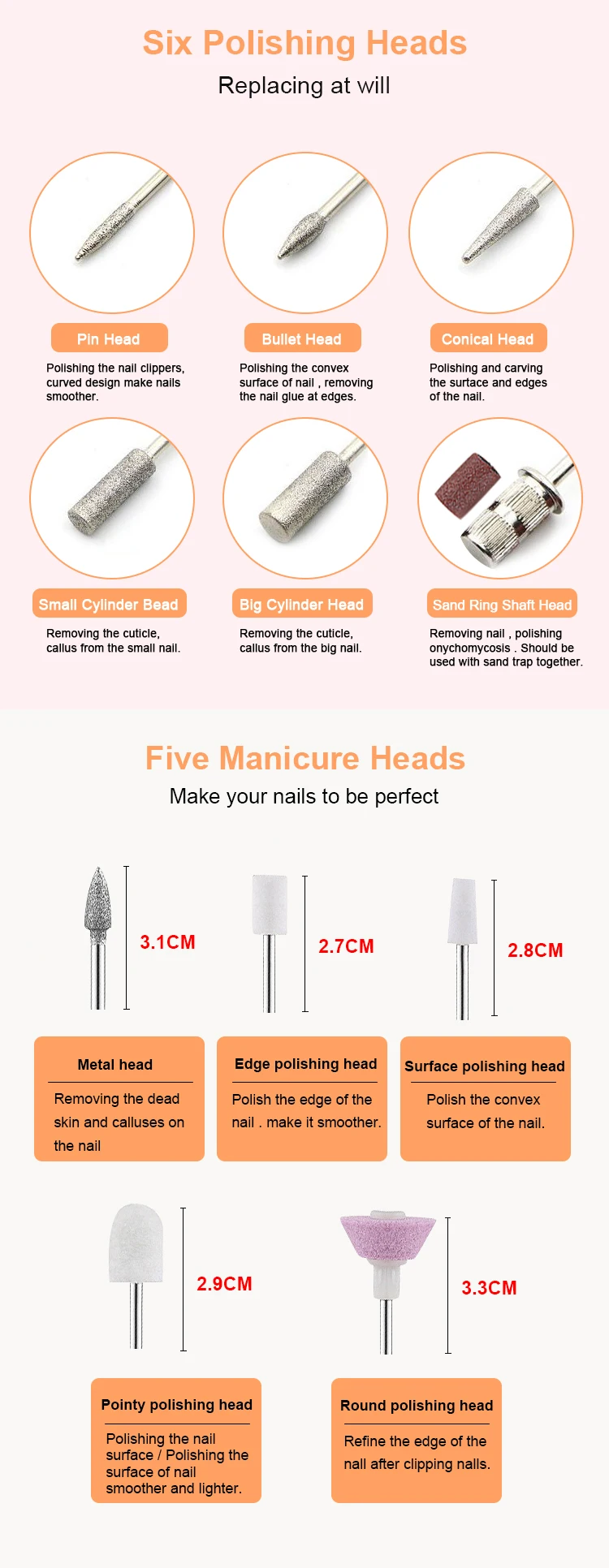 Six Polishing Heads

Replacing at will

Pin Head

Polishing the nail clippers, curved design make nails smoother.

Bullet Head

Polishing the convex surface of nail , removing the nail glue at edges.

Conical Head

Polishing and carving the surtace and edges of the nail.

Small Cylinder Bead

Removing the cuticle, callus from the small nail.

Big Cylinder Head

Removing the cuticle, callus from the big nail.

Sand Ring Shaft Head

Removing nail , polishing onychomycosis . Should be used with sand trap together.

Five Manicure Heads

Make your nails to be perfect

3.1CM

2.7CM

2.8CM

Metal head

Removing the dead skin and calluses on the nail

Edge polishing head

Polish the edge of the nail . make it smoother.

Surface polishing head

Polish the convex surface of the nail.

2.9CM

3.3CM

Pointy polishing head

Polishing the nail surface / Polishing the surface of nail smoother and lighter.

Round polishing head

Refine the edge of the nail after clipping nails.