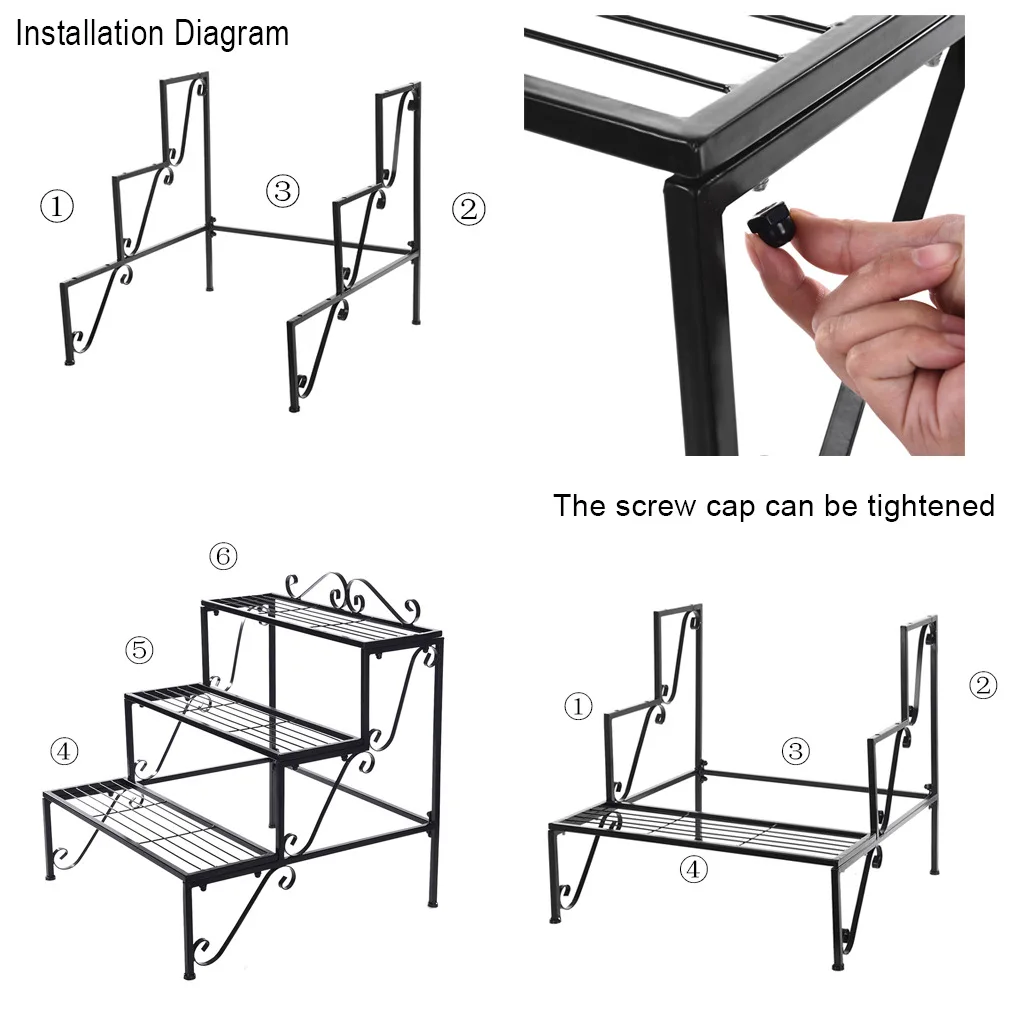 Installation Diagram

①

③

②

The screw cap can be tightened

⑥

⑤

④

①

②

③

④