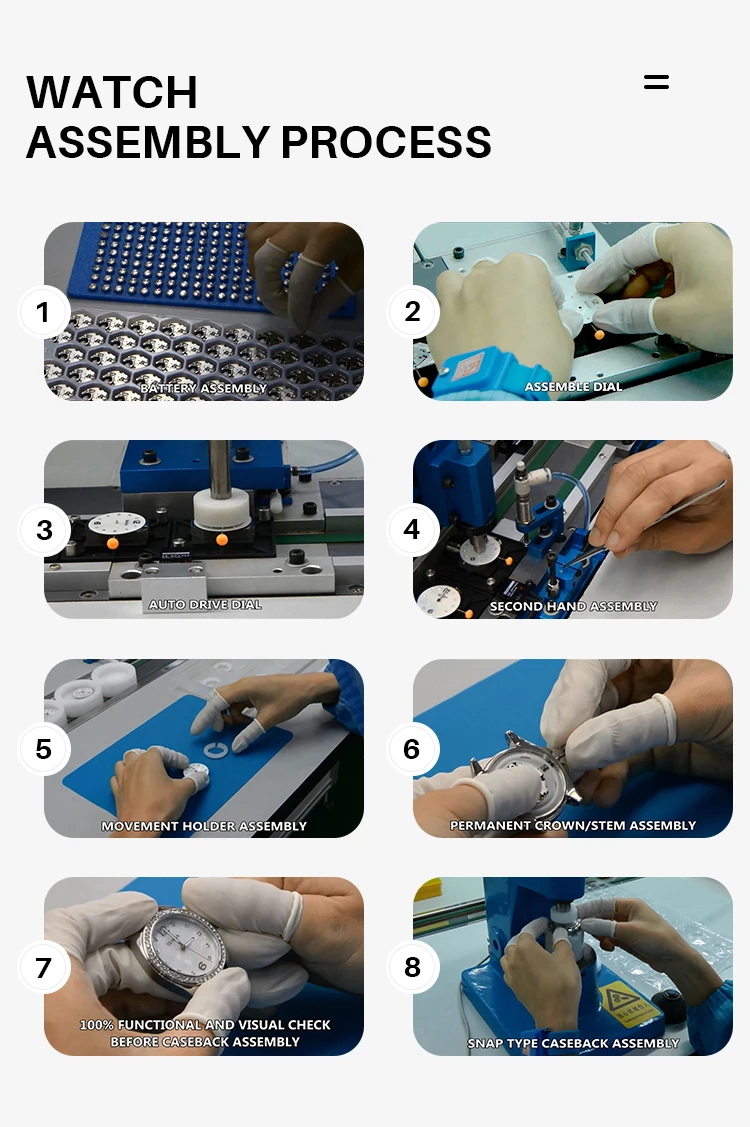 WATCH
ASSEMBLY PROCESS

1
BATTERY ASSEMBLY

2
ASSEMBLE DIAL

3
AUTO DRIVE DIAL

4
SECOND HAND ASSEMBLY

5
MOVEMENT HOLDER ASSEMBLY

6
PERMANENT CROWN/STEM ASSEMBLY

7
100% FUNCTIONAL AND VISUAL CHECK BEFORE CASEBACK ASSEMBLY

8
SNAP TYPE CASEBACK ASSEMBLY